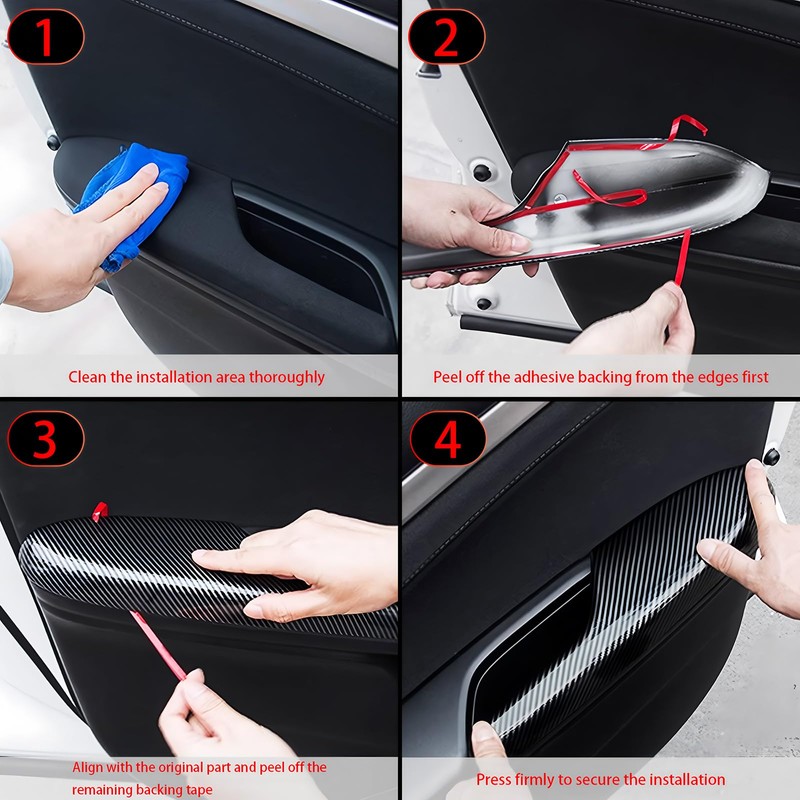 1

Clean the installation area thoroughly

2

Peel off the adhesive backing from the edges first

3

Align with the original part and peel off the remaining backing tape

4

Press firmly to secure the installation