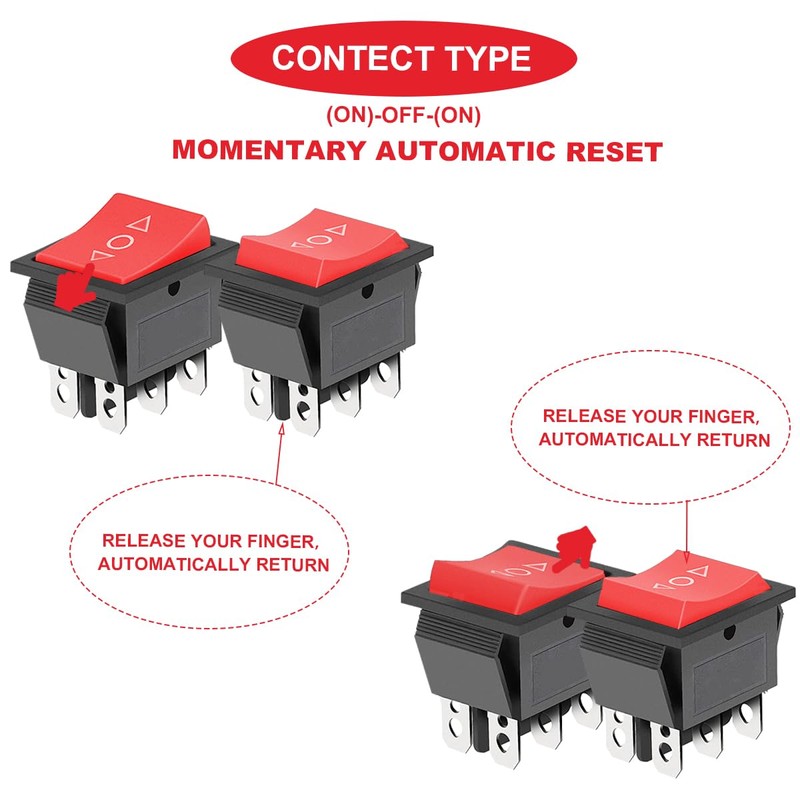 CONTECT TYPE

(ON)-OFF-(ON)

MOMENTARY AUTOMATIC RESET

RELEASE YOUR FINGER, AUTOMATICALLY RETURN

RELEASE YOUR FINGER, AUTOMATICALLY RETURN