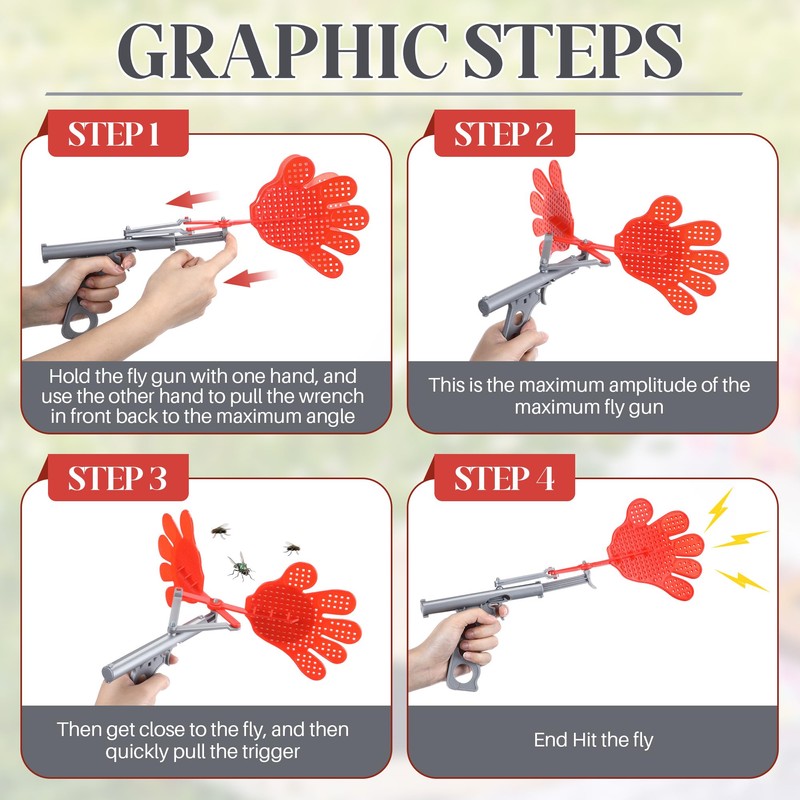 GRAPHIC STEPS

STEP 1

Hold the fly gun with one hand, and use the other hand to pull the wrench in front back to the maximum angle

STEP 2

This is the maximum amplitude of the maximum fly gun

STEP 3

Then get close to the fly, and then quickly pull the trigger

STEP 4

End Hit the fly