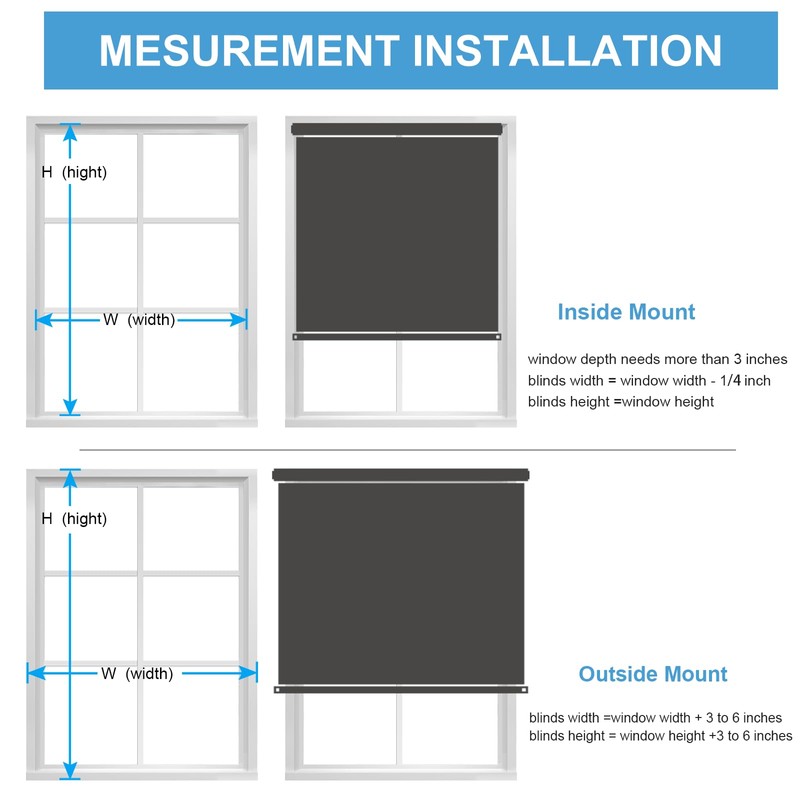 MESUREMENT INSTALLATION

H (hight)

W (width)

Inside Mount

window depth needs more than 3 inches
blinds width = window width - 1/4 inch
blinds height =window height

H (hight)

W (width)

Outside Mount

blinds width =window width + 3 to 6 inches
blinds height = window height +3 to 6 inches