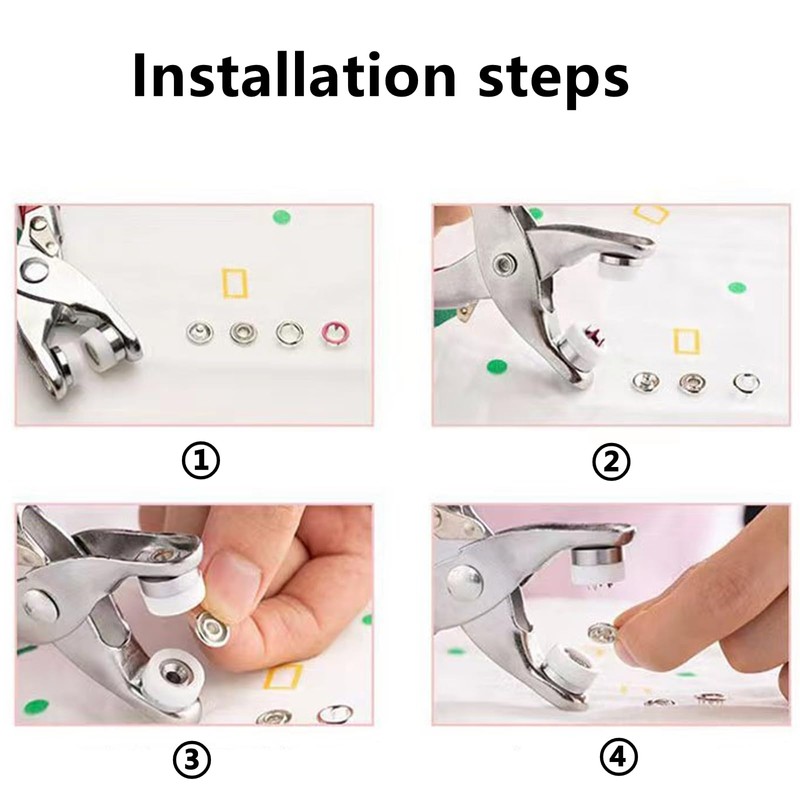 Installation steps

①

②

③

④