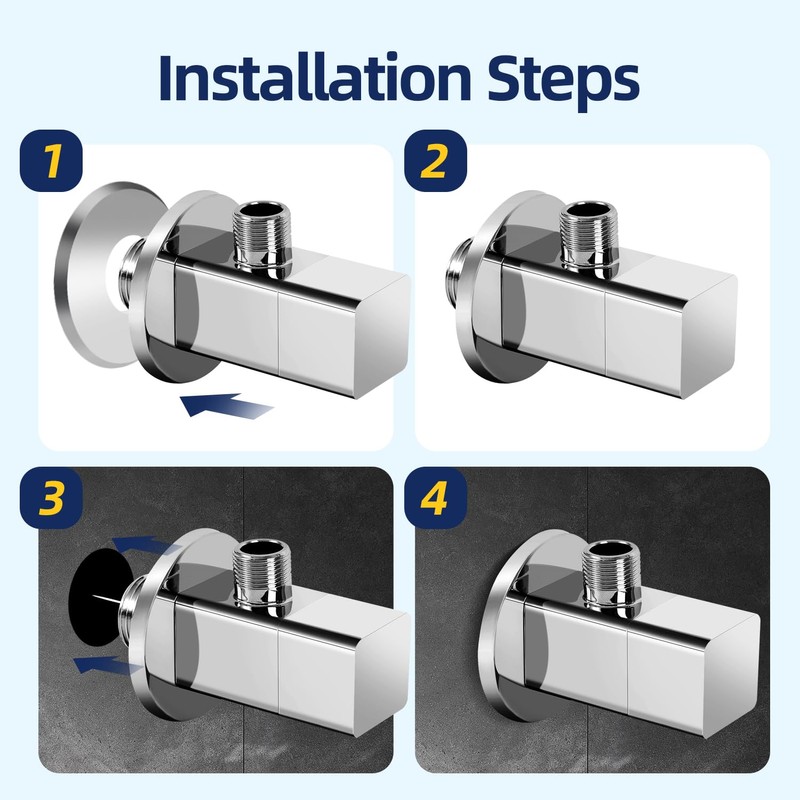 Installation Steps

1

2

3

4