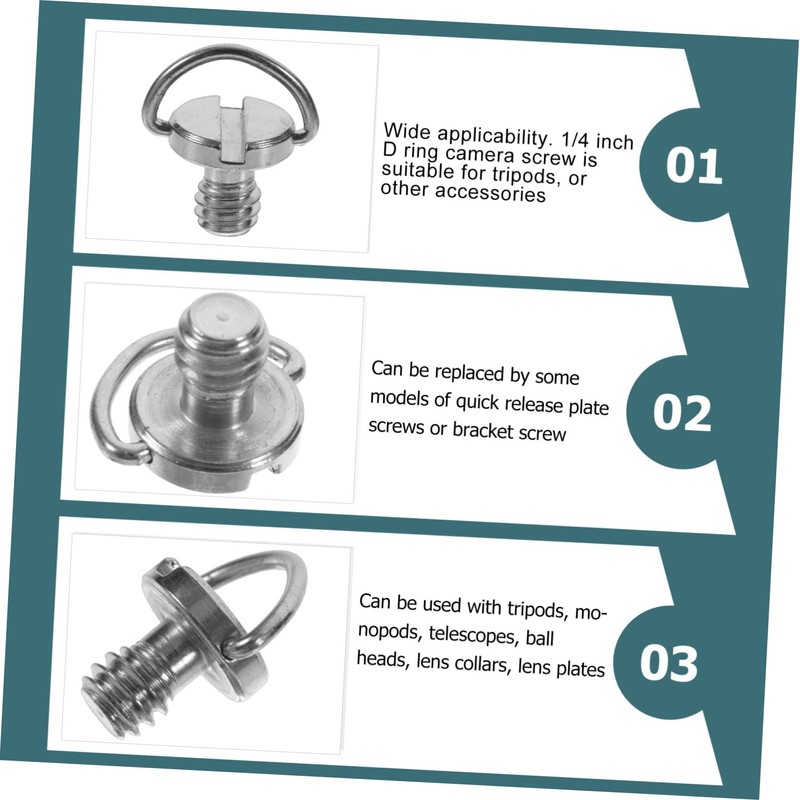 Wide applicability. 1/4 inch D ring camera screw is suitable for tripods, or other accessories

01

Can be replaced by some models of quick release plate screws or bracket screw

02

Can be used with tripods, monopods, telescopes, ball heads, lens collars, lens plates

03