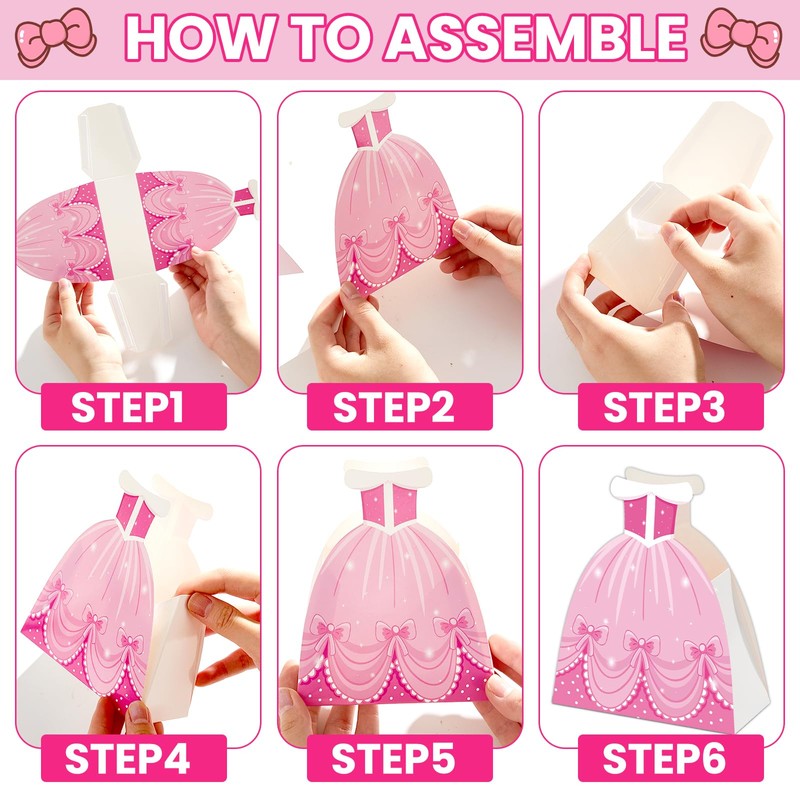 HOW TO ASSEMBLE

STEP1

STEP2

STEP3

STEP4

STEP5

STEP6