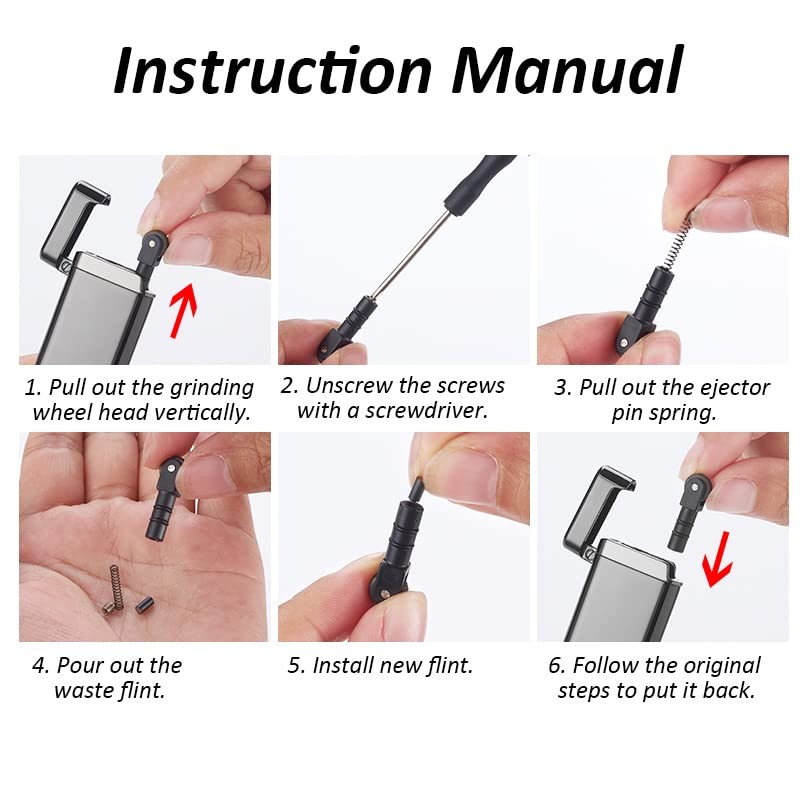 Instruction Manual

1. Pull out the grinding wheel head vertically.

2. Unscrew the screws with a screwdriver.

3. Pull out the ejector pin spring.

4. Pour out the waste flint.

5. Install new flint.

6. Follow the original steps to put it back.