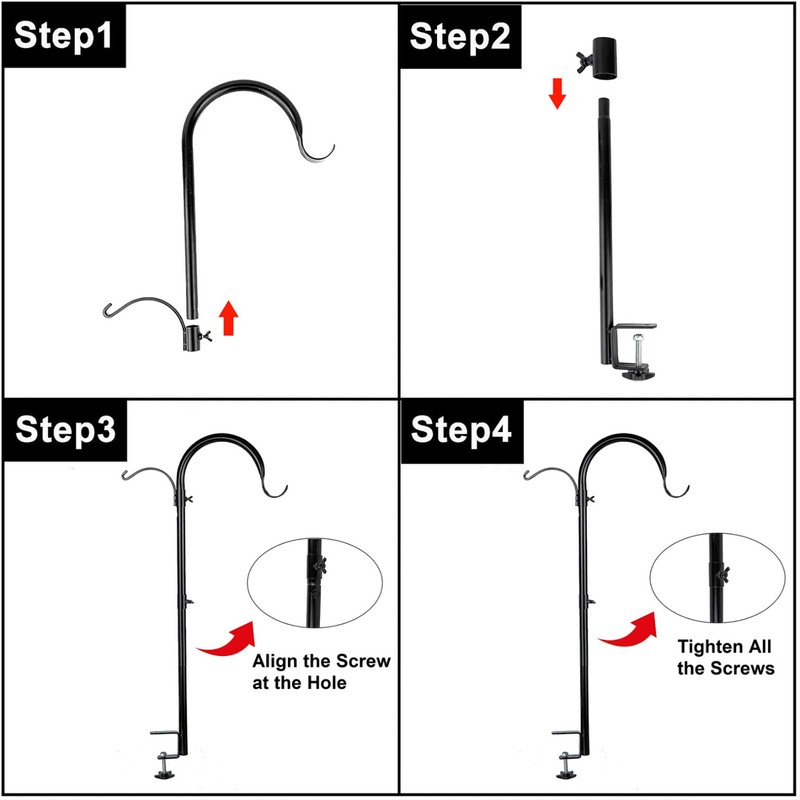 Step1

Step2

Step3

Align the Screw at the Hole

Step4

Tighten All the Screws