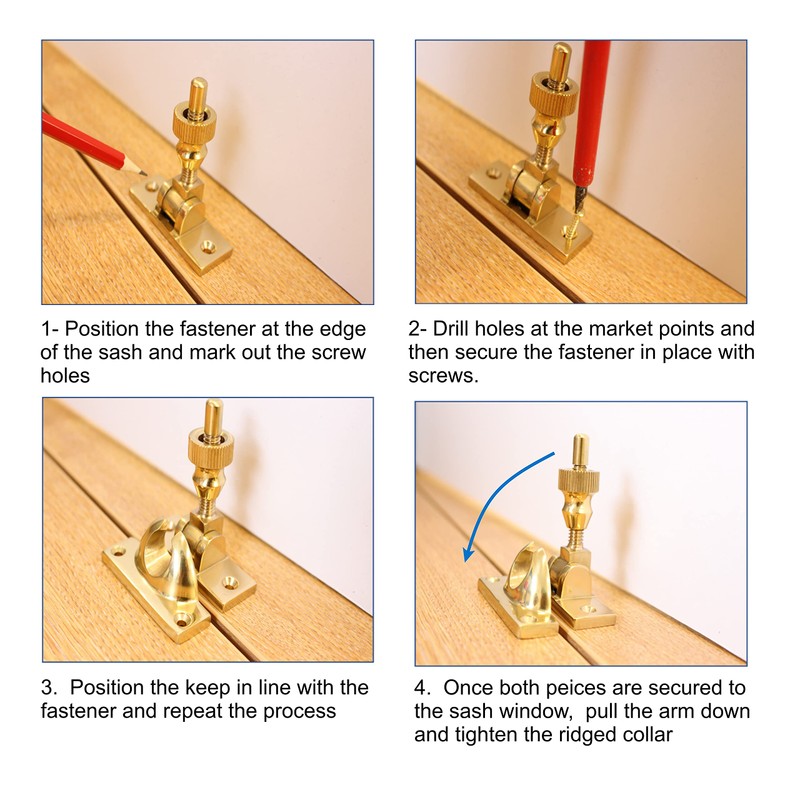 1- Position the fastener at the edge of the sash and mark out the screw holes

2- Drill holes at the market points and then secure the fastener in place with screws.

3. Position the keep in line with the fastener and repeat the process

4. Once both peices are secured to the sash window, pull the arm down and tighten the ridged collar