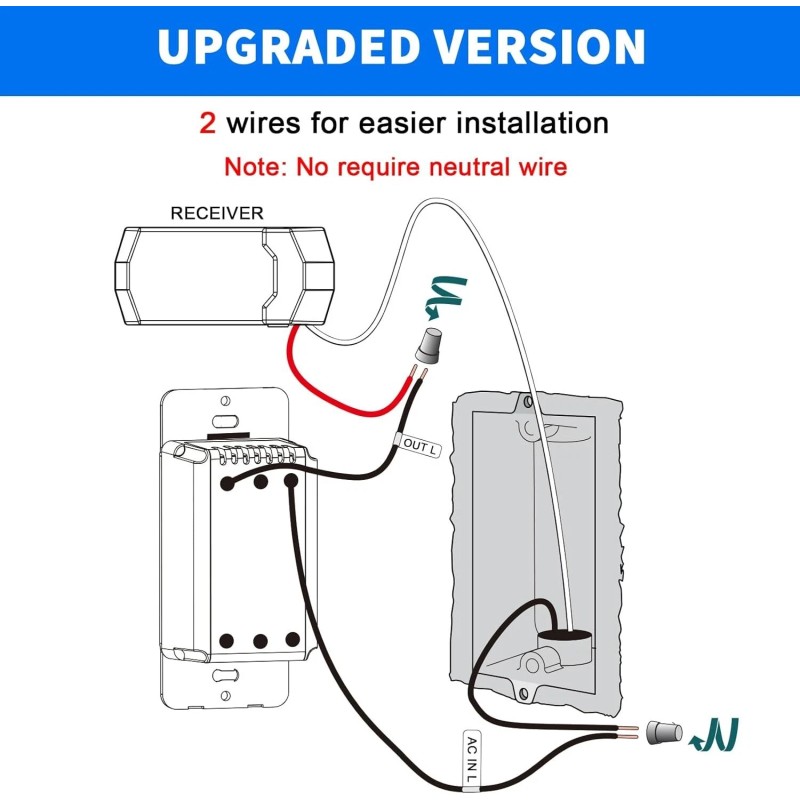 UPGRADED VERSION

2 wires for easier installation

Note: No require neutral wire

RECEIVER

OUT L

AC IN L