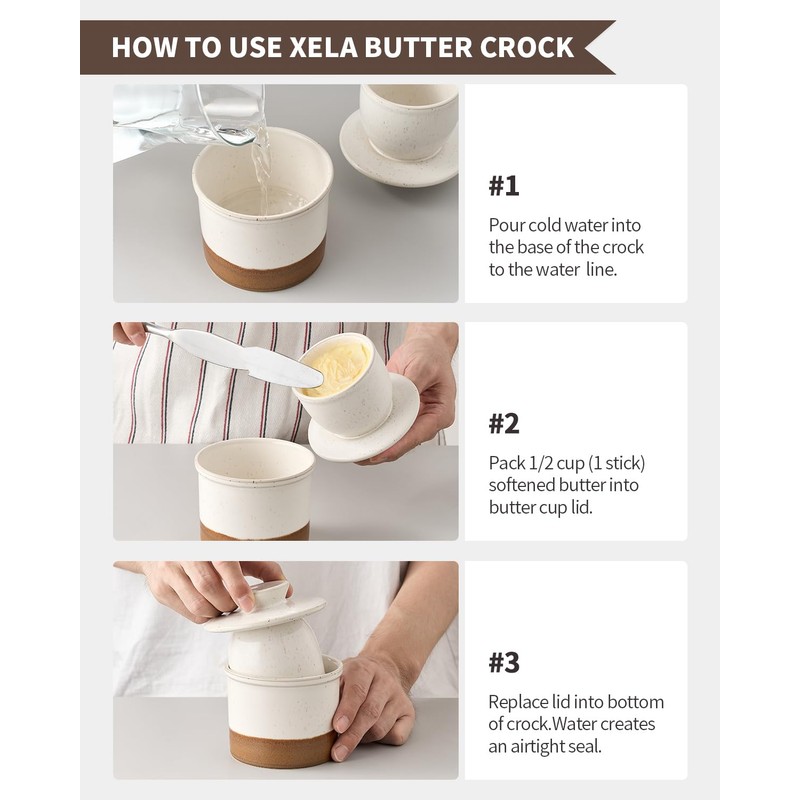 HOW TO USE XELA BUTTER CROCK

#1

Pour cold water into the base of the crock to the water line.

#2

Pack 1/2 cup (1 stick) softened butter into butter cup lid.

#3

Replace lid into bottom of crock.Water creates an airtight seal.