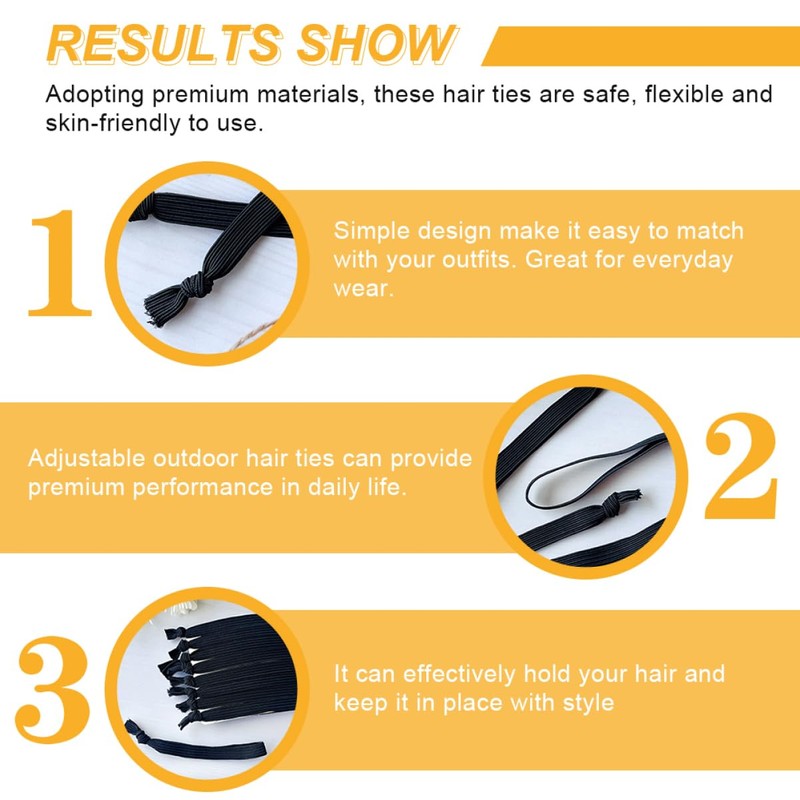 RESULTS SHOW

Adopting premium materials, these hair ties are safe, flexible and skin-friendly to use.

1

Simple design make it easy to match with your outfits. Great for everyday wear.

Adjustable outdoor hair ties can provide premium performance in daily life.

2

3

It can effectively hold your hair and keep it in place with style