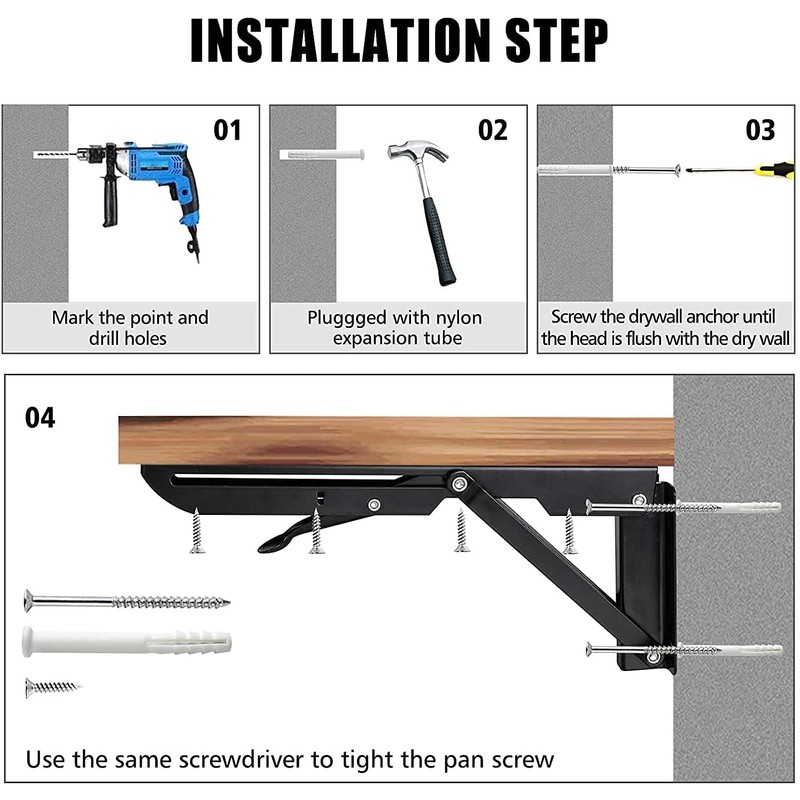 INSTALLATION STEP

01

Mark the point and drill holes

02

Pluggged with nylon expansion tube

03

Screw the drywall anchor until the head is flush with the dry wall

04

Use the same screwdriver to tight the pan screw