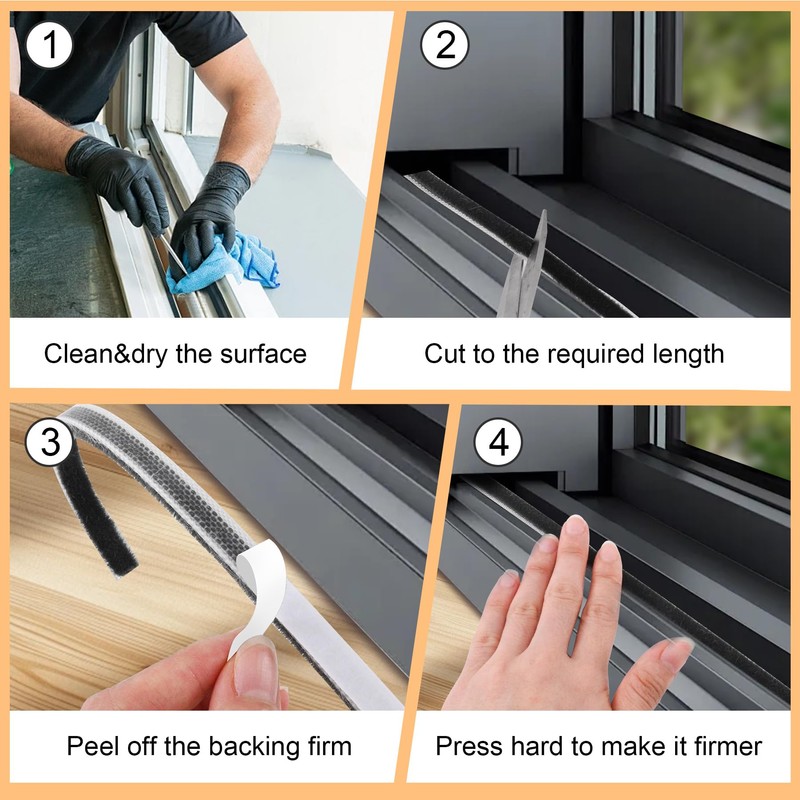 1

Clean&dry the surface

2

Cut to the required length

3

Peel off the backing firm

4

Press hard to make it firmer