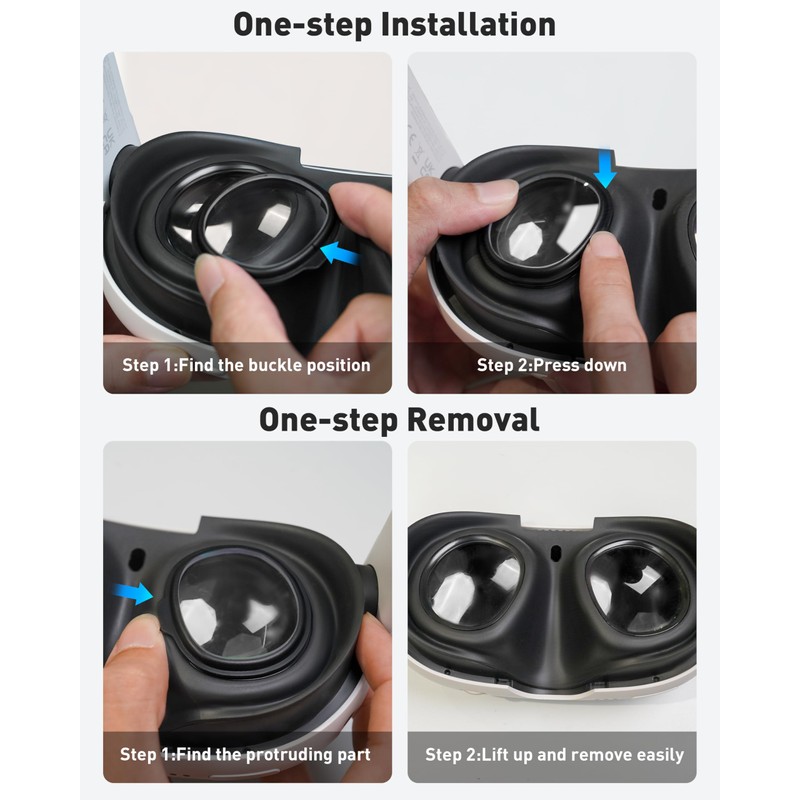 One-step Installation

Step 1:Find the buckle position

Step 2:Press down

One-step Removal

Step 1:Find the protruding part

Step 2:Lift up and remove easily