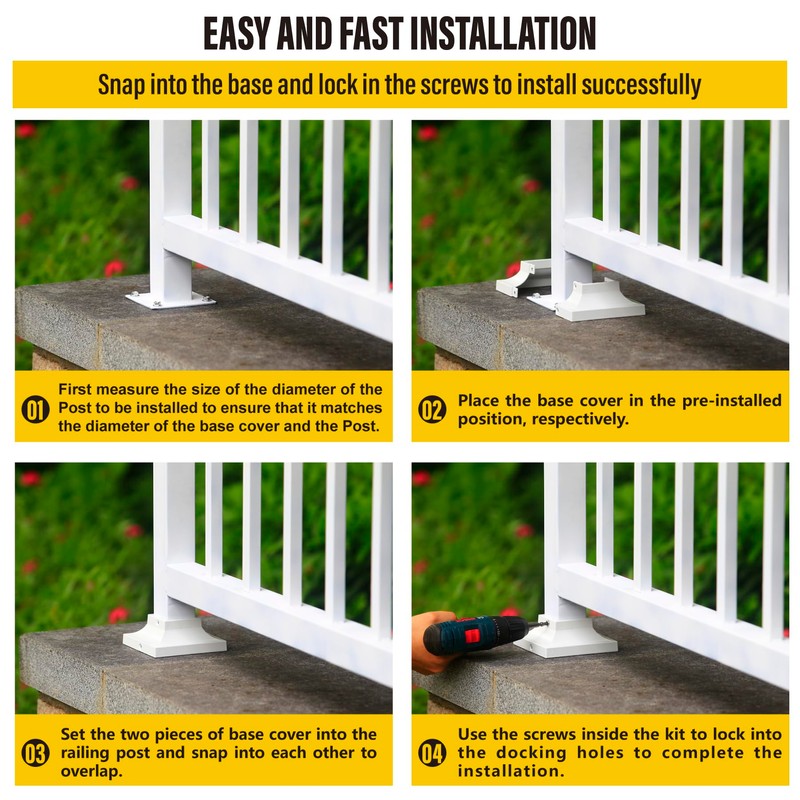 EASY AND FAST INSTALLATION

Snap into the base and lock in the screws to install successfully

01 First measure the size of the diameter of the Post to be installed to ensure that it matches the diameter of the base cover and the Post.

02 Place the base cover in the pre-installed position, respectively.

03 Set the two pieces of base cover into the railing post and snap into each other to overlap.

04 Use the screws inside the kit to lock into the docking holes to complete the installation.