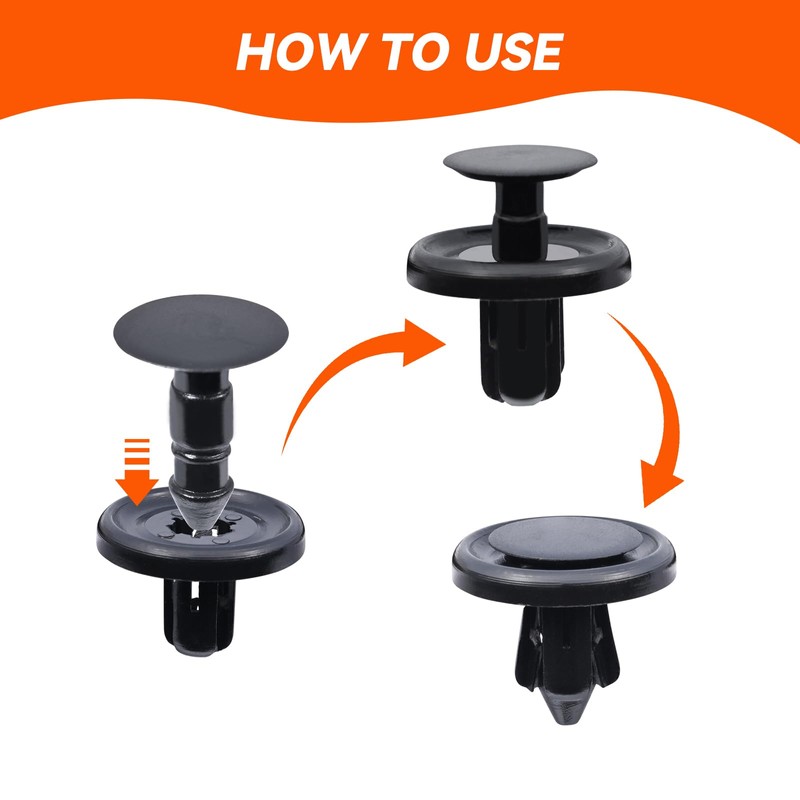 HOW TO USE