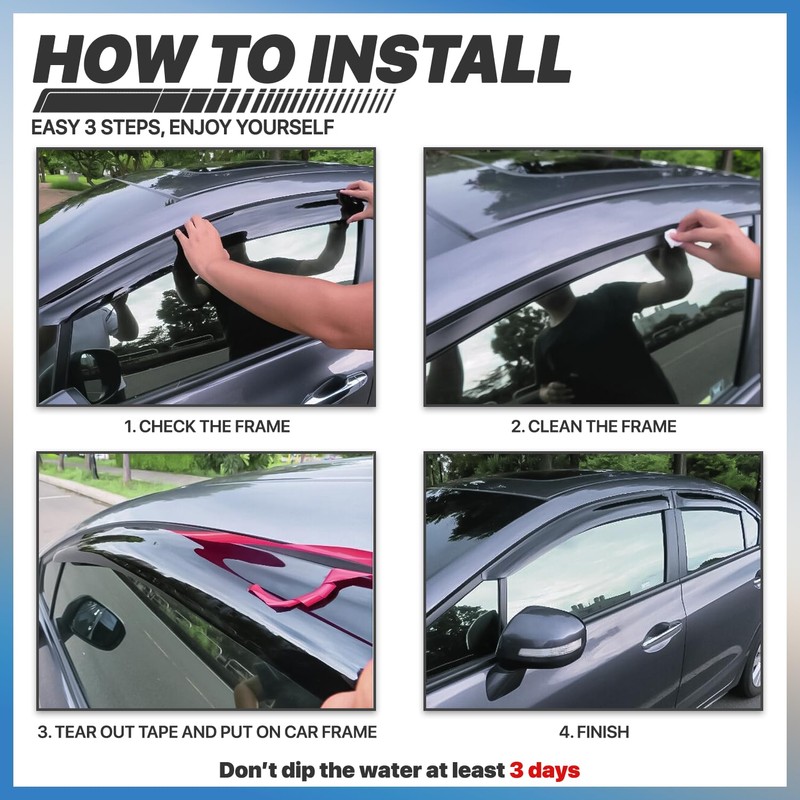 HOW TO INSTALL

EASY 3 STEPS, ENJOY YOURSELF

1. CHECK THE FRAME

2. CLEAN THE FRAME

3. TEAR OUT TAPE AND PUT ON CAR FRAME

4. FINISH

Don't dip the water at least 3 days