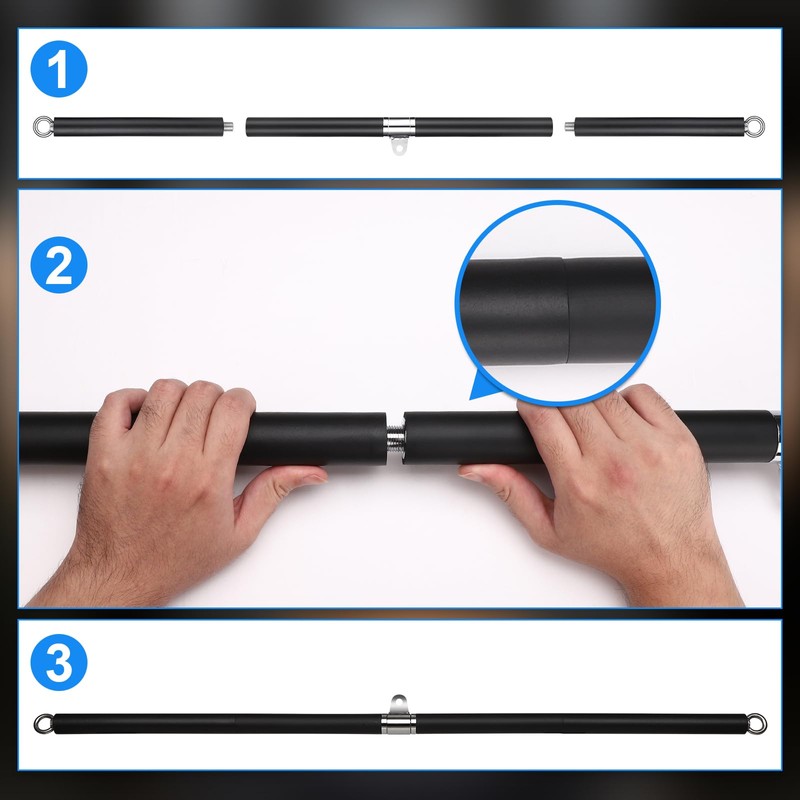 1

2

3