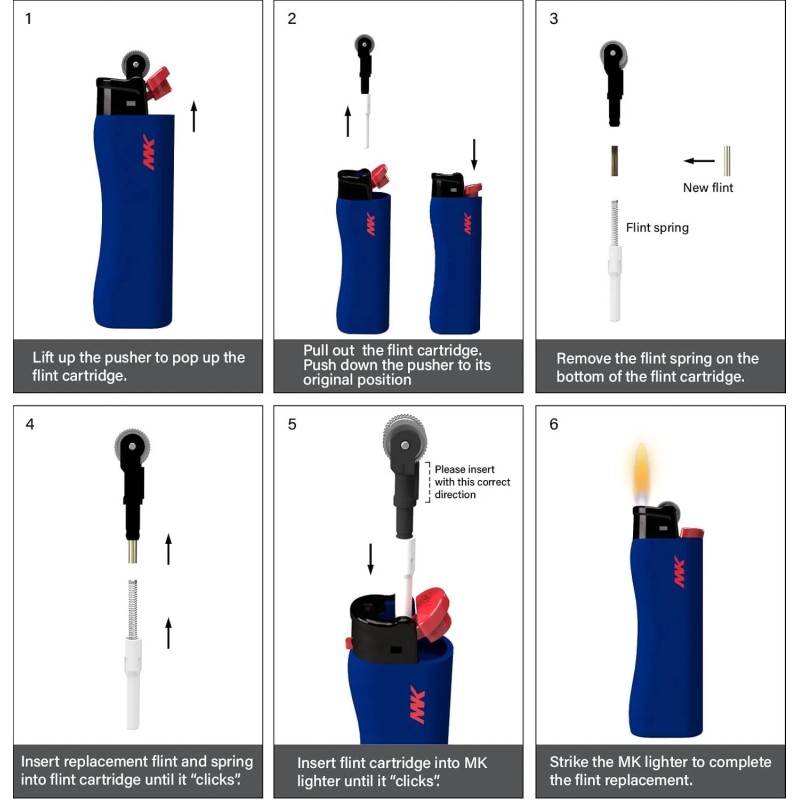 1

MK

Lift up the pusher to pop up the flint cartridge.

2

MK

MK

Pull out the flint cartridge.
Push down the pusher to its original position

3

New flint

Flint spring

Remove the flint spring on the bottom of the flint cartridge.

4

Insert replacement flint and spring into flint cartridge until it "clicks".

5

Please insert with this correct direction

MK

Insert flint cartridge into MK lighter until it "clicks".

6

MK

Strike the MK lighter to complete the flint replacement.