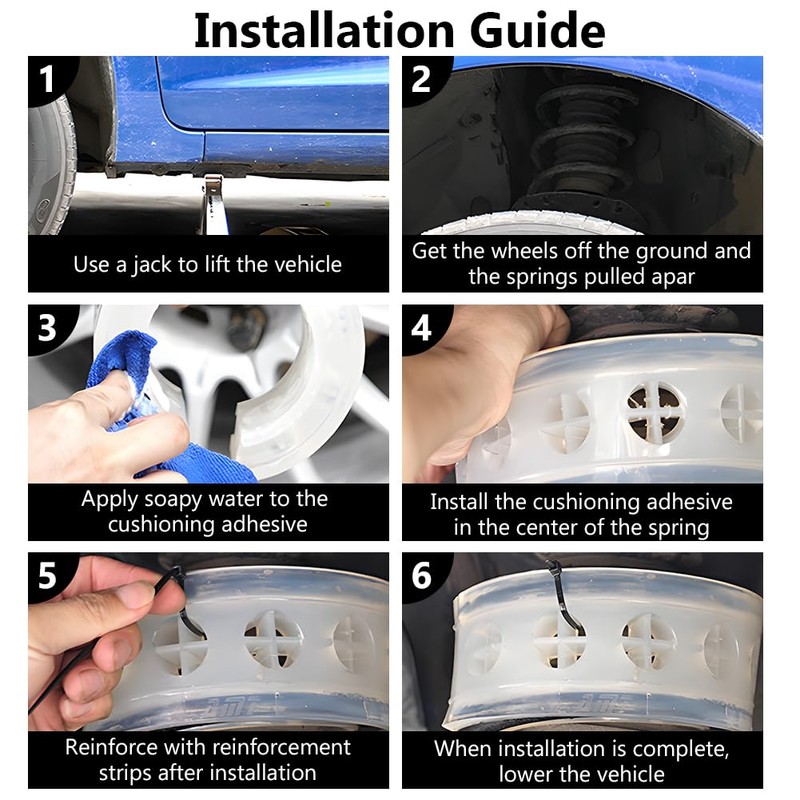 Installation Guide

1
Use a jack to lift the vehicle

2
Get the wheels off the ground and the springs pulled apar

3
Apply soapy water to the cushioning adhesive

4
Install the cushioning adhesive in the center of the spring

5
Reinforce with reinforcement strips after installation

6
When installation is complete, lower the vehicle