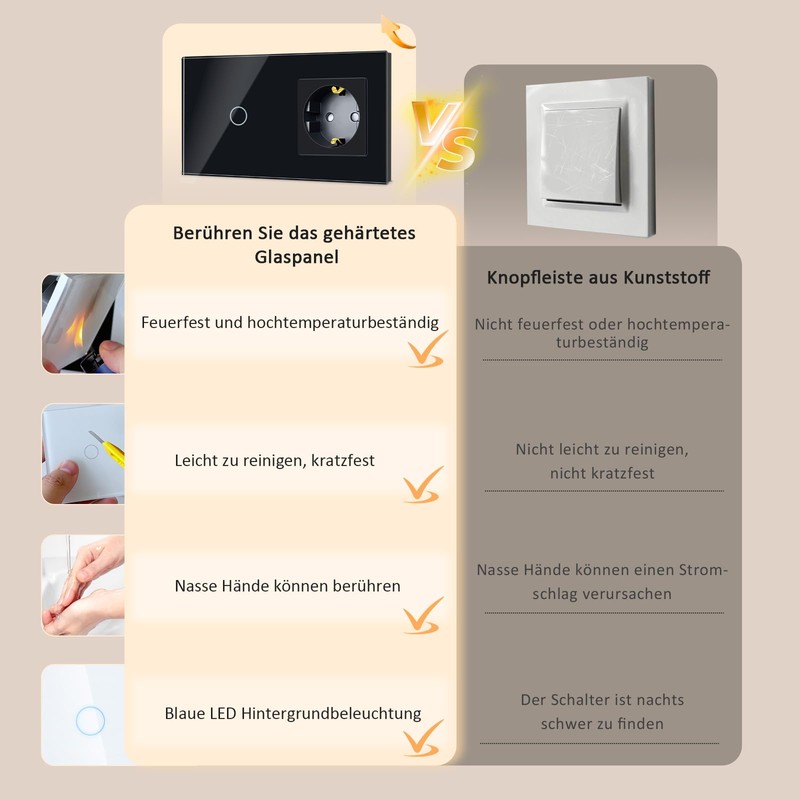 VS

Berühren Sie das gehärtetes Glaspanel

Feuerfest und hochtemperaturbeständig

Leicht zu reinigen, kratzfest

Nasse Hände können berühren

Blaue LED Hintergrundbeleuchtung

Knopfleiste aus Kunststoff

Nicht feuerfest oder hochtemperaturbeständig

Nicht leicht zu reinigen, nicht kratzfest

Nasse Hände können einen Stromschlag verursachen

Der Schalter ist nachts schwer zu finden