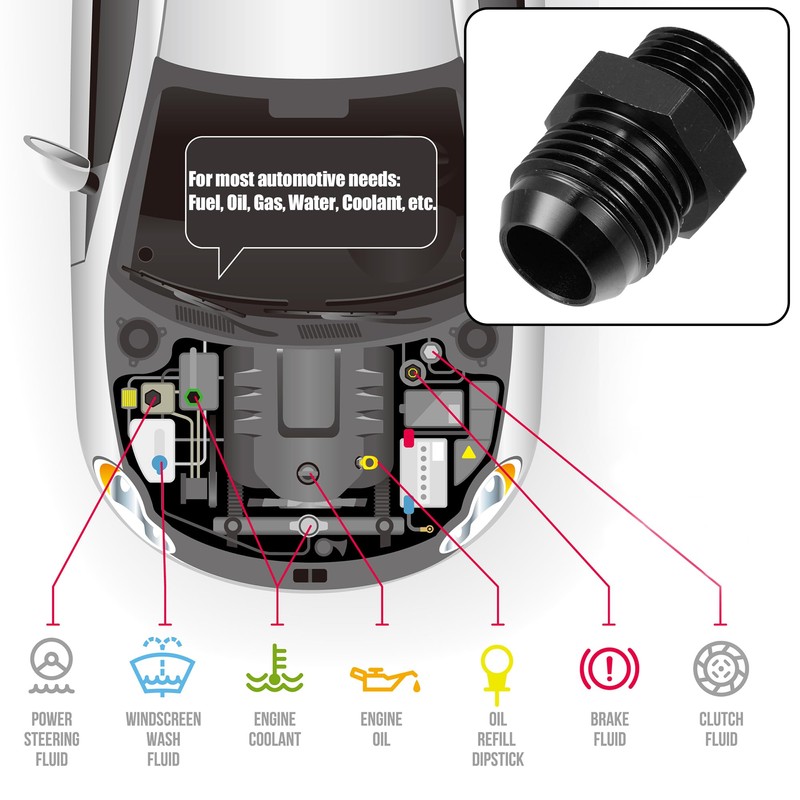 For most automotive needs:
Fuel, Oil, Gas, Water, Coolant, etc.

POWER STEERING FLUID

WINDSCREEN WASH FLUID

ENGINE COOLANT

ENGINE OIL

OIL REFILL DIPSTICK

BRAKE FLUID

CLUTCH FLUID