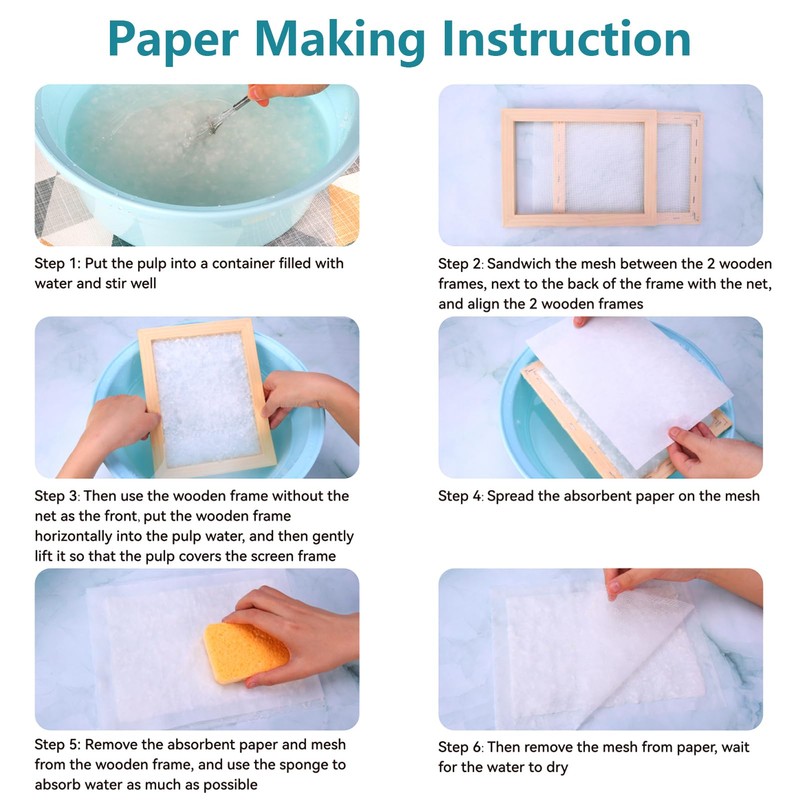 Paper Making Instruction

Step 1: Put the pulp into a container filled with water and stir well

Step 2: Sandwich the mesh between the 2 wooden frames, next to the back of the frame with the net, and align the 2 wooden frames

Step 3: Then use the wooden frame without the net as the front, put the wooden frame horizontally into the pulp water, and then gently lift it so that the pulp covers the screen frame

Step 4: Spread the absorbent paper on the mesh

Step 5: Remove the absorbent paper and mesh from the wooden frame, and use the sponge to absorb water as much as possible

Step 6: Then remove the mesh from paper, wait for the water to dry