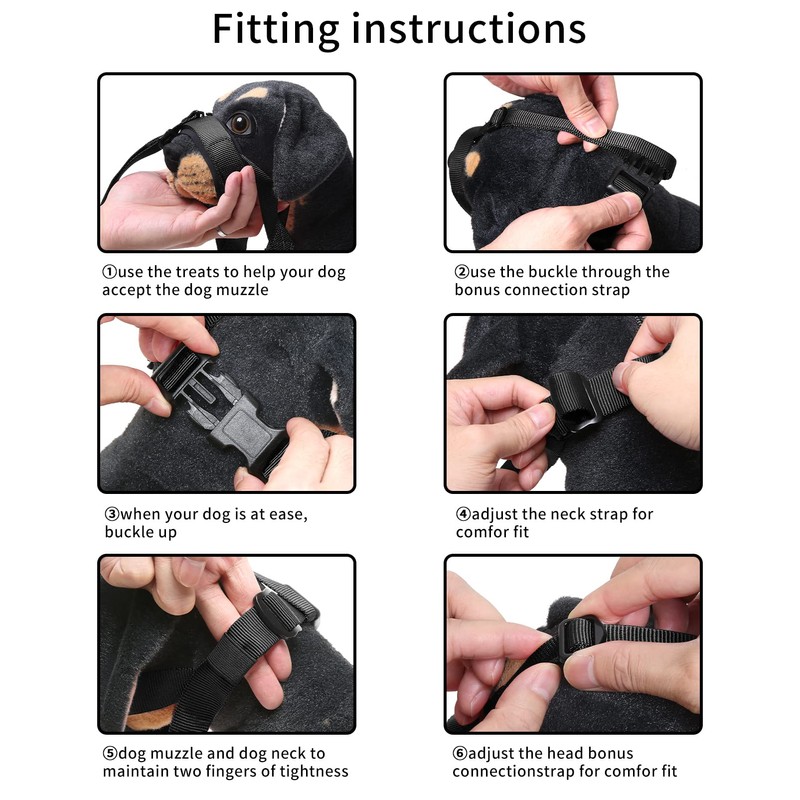 Fitting instructions

①use the treats to help your dog accept the dog muzzle

②use the buckle through the bonus connection strap

③when your dog is at ease, buckle up

④adjust the neck strap for comfor fit

⑤dog muzzle and dog neck to maintain two fingers of tightness

⑥adjust the head bonus connectionstrap for comfor fit