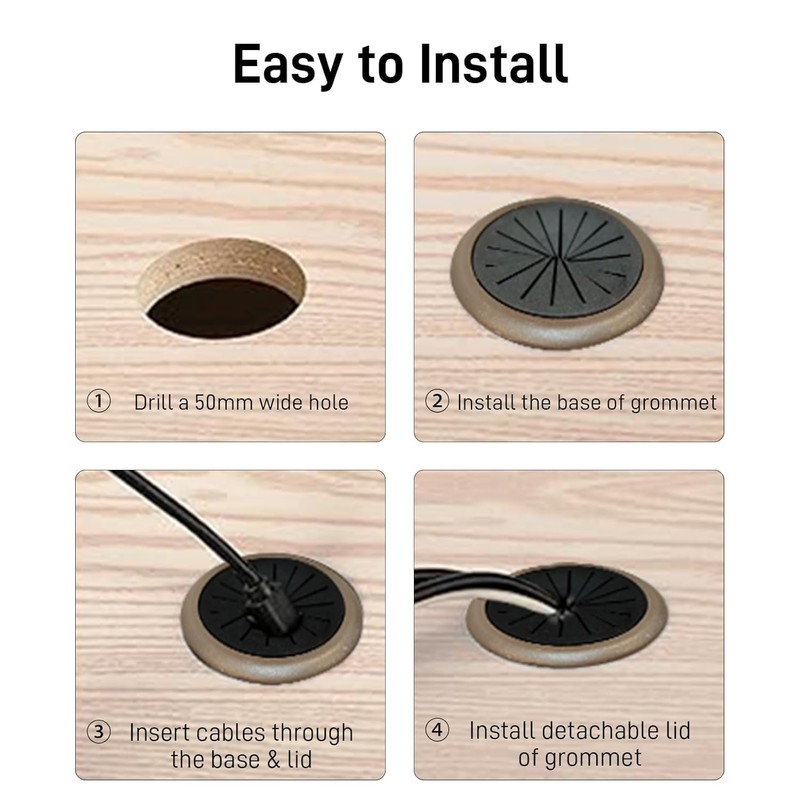 Easy to Install

① Drill a 50mm wide hole

② Install the base of grommet

③ Insert cables through the base & lid

④ Install detachable lid of grommet