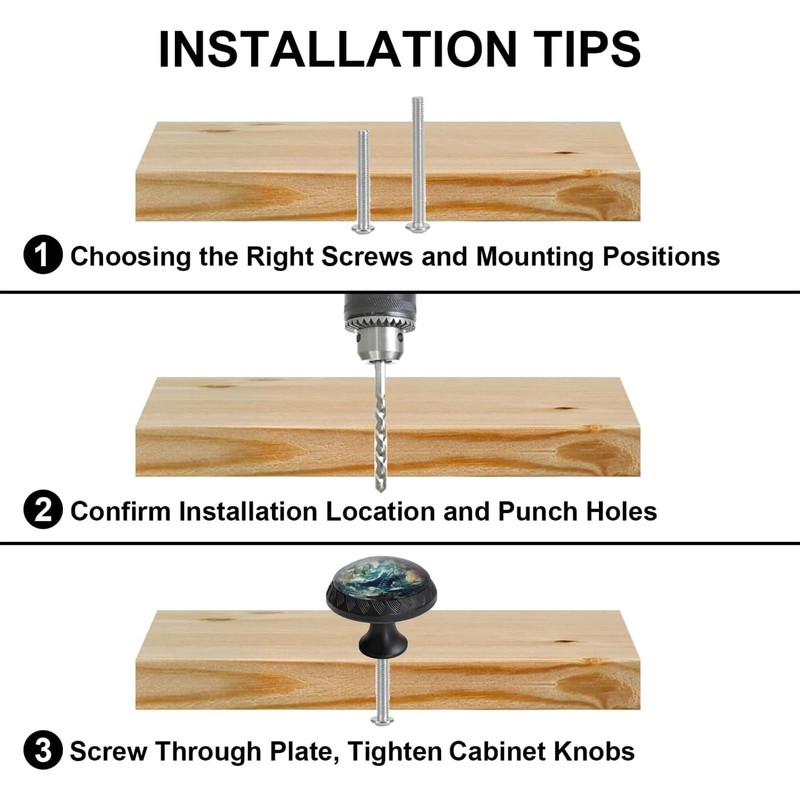 INSTALLATION TIPS

1 Choosing the Right Screws and Mounting Positions

2 Confirm Installation Location and Punch Holes

3 Screw Through Plate, Tighten Cabinet Knobs