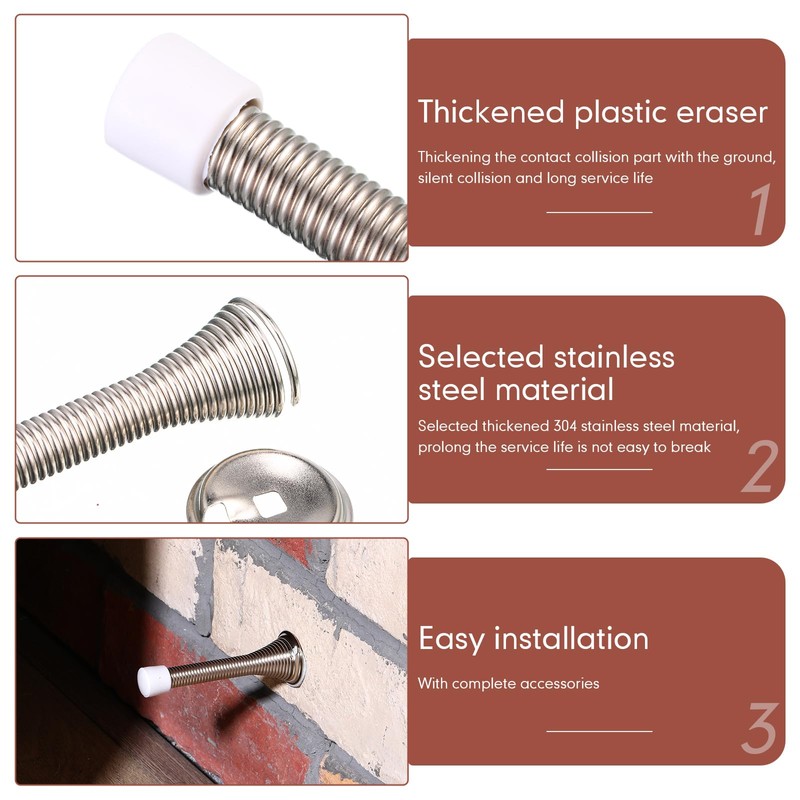 Thickened plastic eraser

Thickening the contact collision part with the ground, silent collision and long service life

1

Selected stainless steel material

Selected thickened 304 stainless steel material, prolong the service life is not easy to break

2

Easy installation

With complete accessories

3