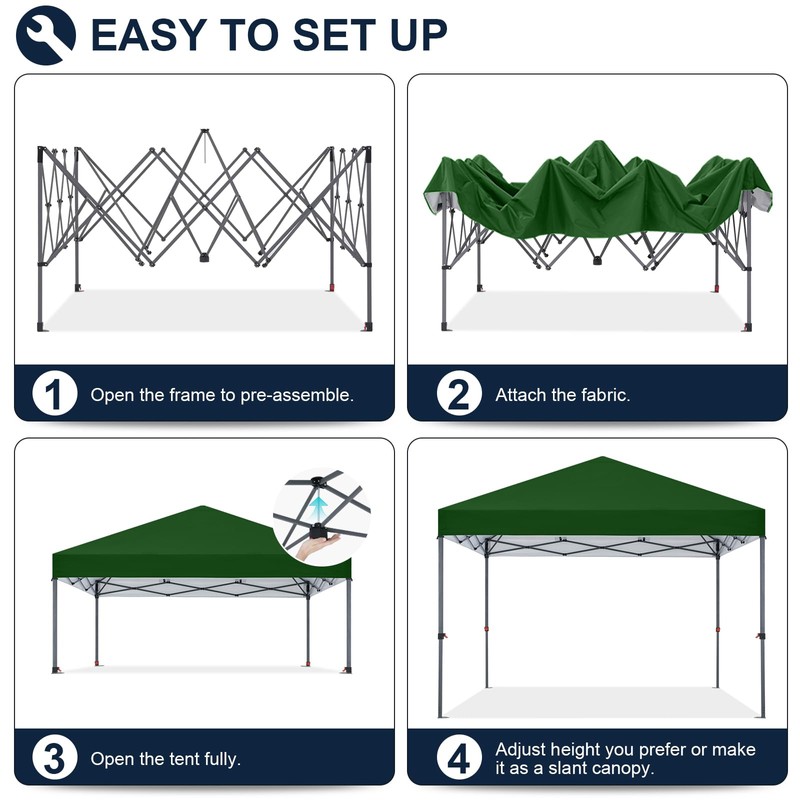 EASY TO SET UP

1 Open the frame to pre-assemble.

2 Attach the fabric.

3 Open the tent fully.

4 Adjust height you prefer or make it as a slant canopy.