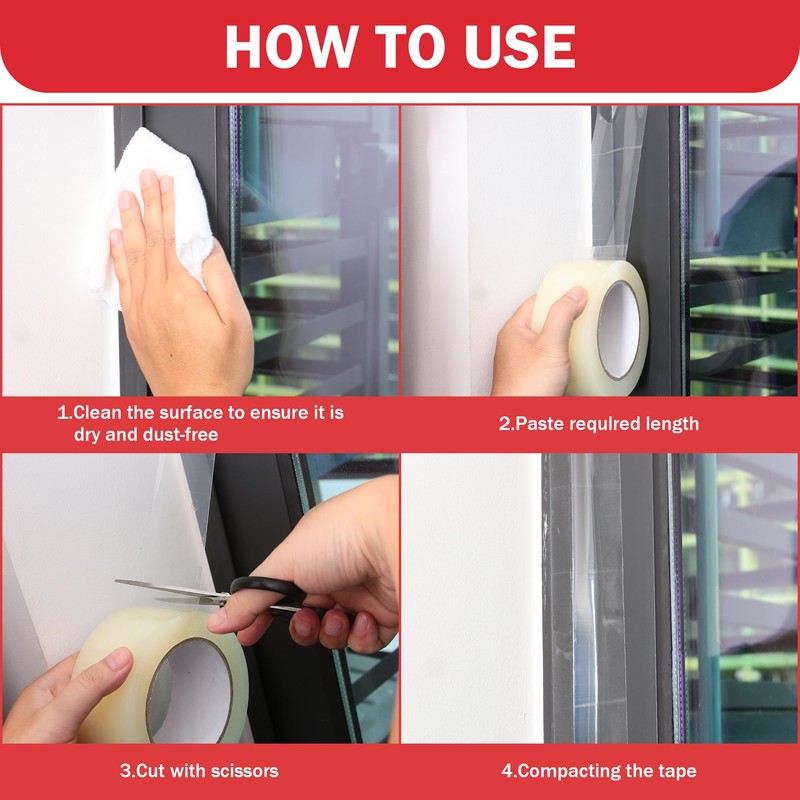 HOW TO USE

1.Clean the surface to ensure it is dry and dust-free

2.Paste requlred length

3.Cut with scissors

4.Compacting the tape