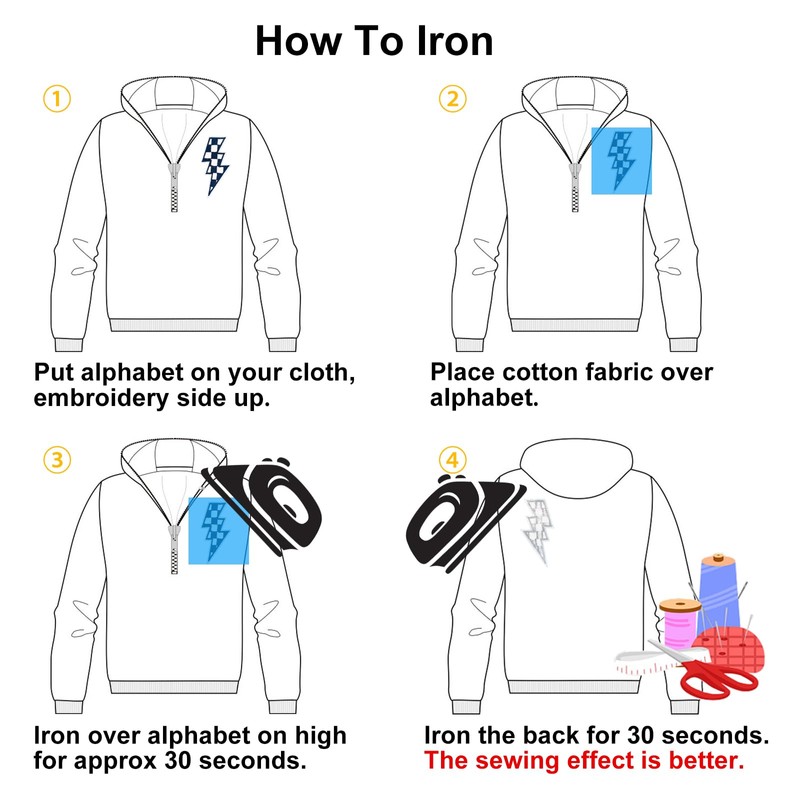 How To Iron

①

Put alphabet on your cloth, embroidery side up.

②

Place cotton fabric over alphabet.

③

Iron over alphabet on high for approx 30 seconds.

④

Iron the back for 30 seconds.
The sewing effect is better.