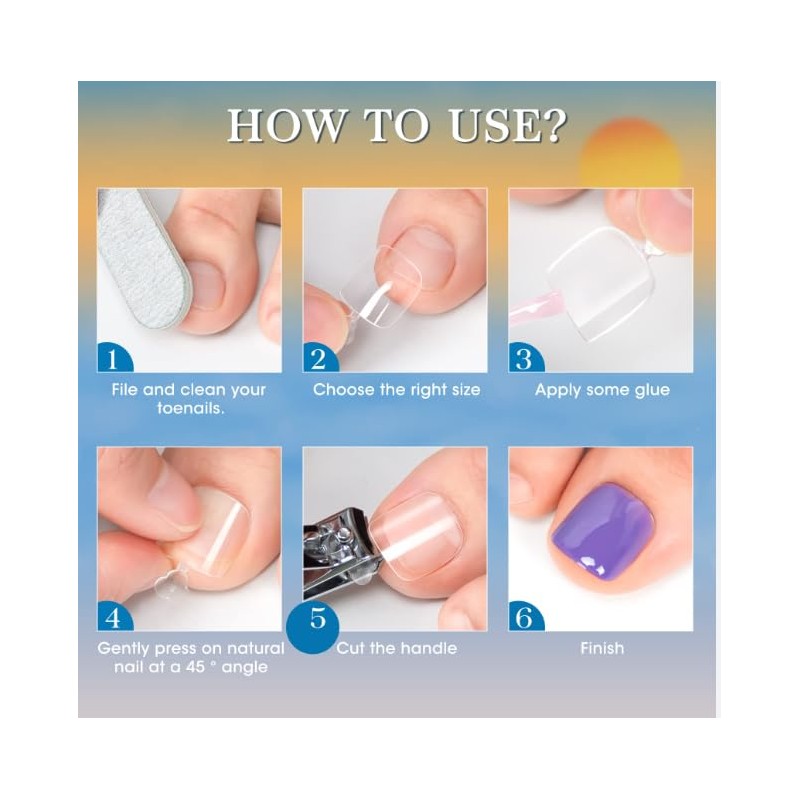 HOW TO USE?

1
File and clean your toenails.

2
Choose the right size

3
Apply some glue

4
Gently press on natural nail at a 45 ° angle

5
Cut the handle

6
Finish