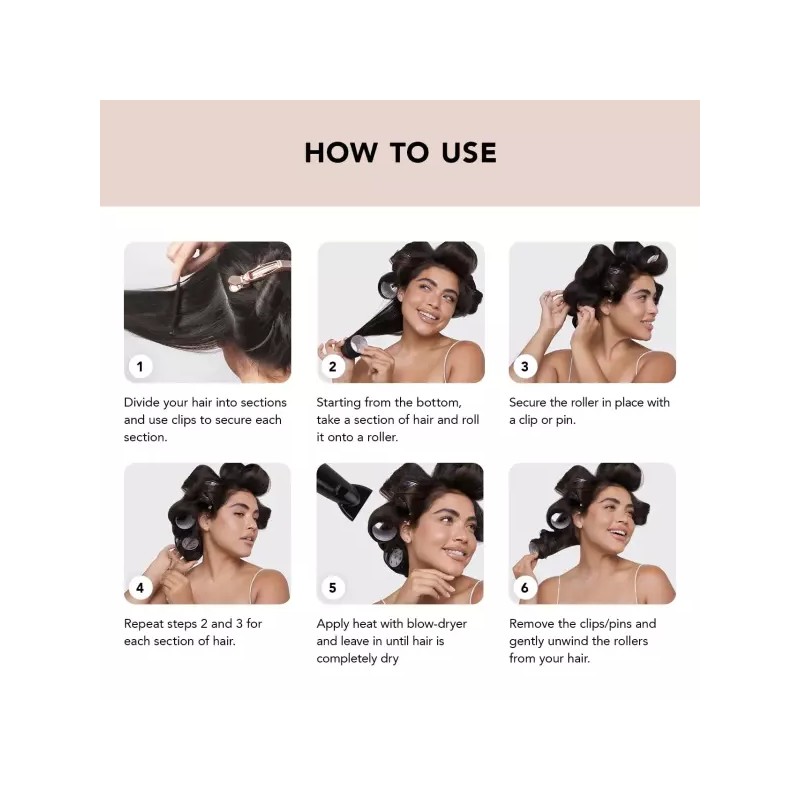 HOW TO USE

1

Divide your hair into sections and use clips to secure each section.

2

Starting from the bottom, take a section of hair and roll it onto a roller.

3

Secure the roller in place with a clip or pin.

4

Repeat steps 2 and 3 for each section of hair.

5

Apply heat with blow-dryer and leave in until hair is completely dry

6

Remove the clips/pins and gently unwind the rollers from your hair.