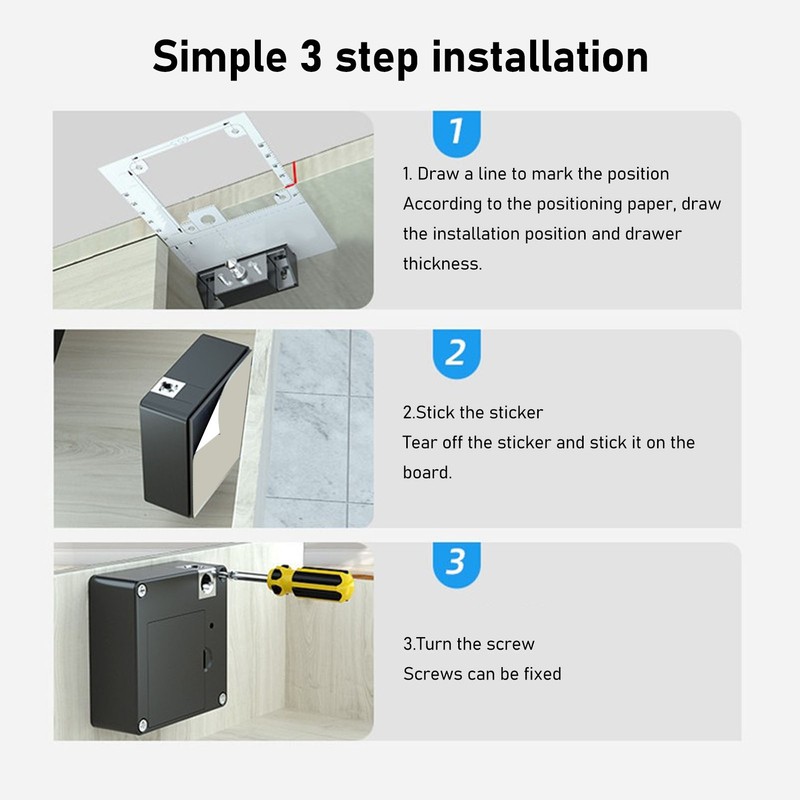 Simple 3 step installation

1

1. Draw a line to mark the position
According to the positioning paper, draw the installation position and drawer thickness.

2

2.Stick the sticker
Tear off the sticker and stick it on the board.

3

3.Turn the screw
Screws can be fixed