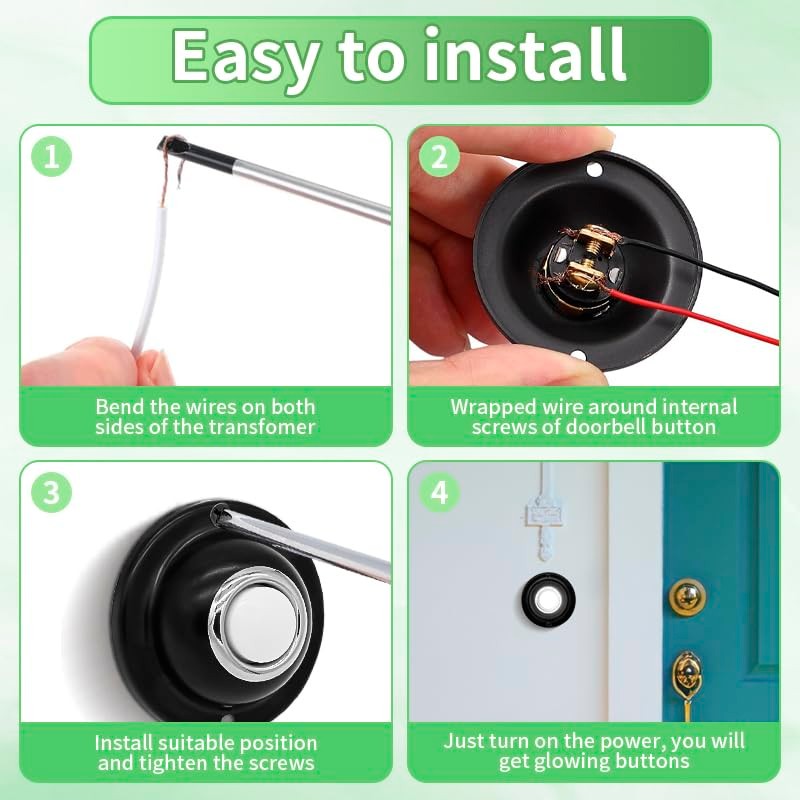 Easy to install

1

Bend the wires on both sides of the transfomer

2

Wrapped wire around internal screws of doorbell button

3

Install suitable position and tighten the screws

4

Just turn on the power, you will get glowing buttons