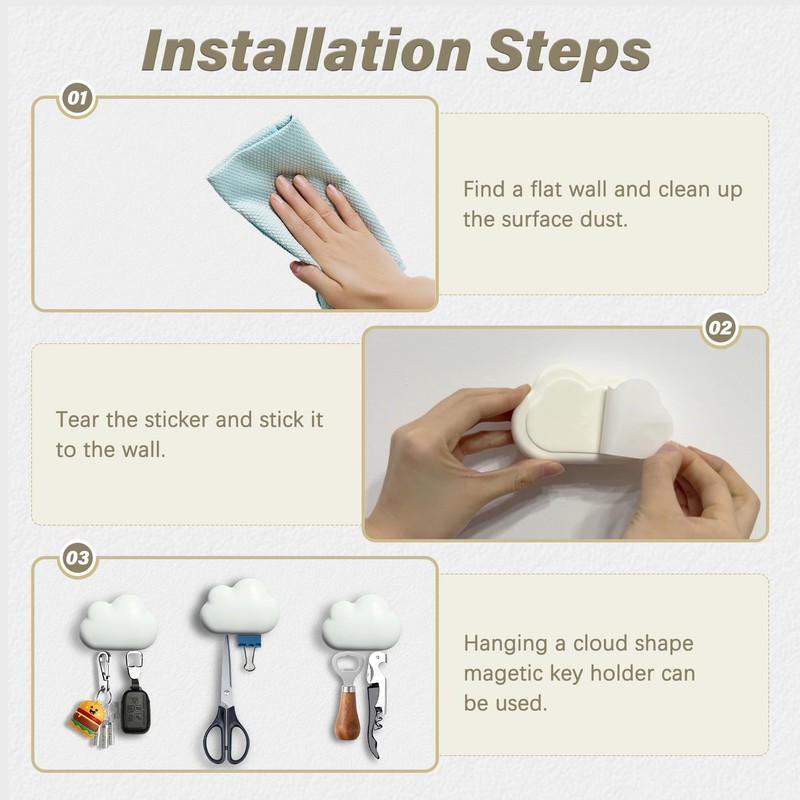 Installation Steps

01

Find a flat wall and clean up the surface dust.

02

Tear the sticker and stick it to the wall.

03

Hanging a cloud shape magetic key holder can be used.