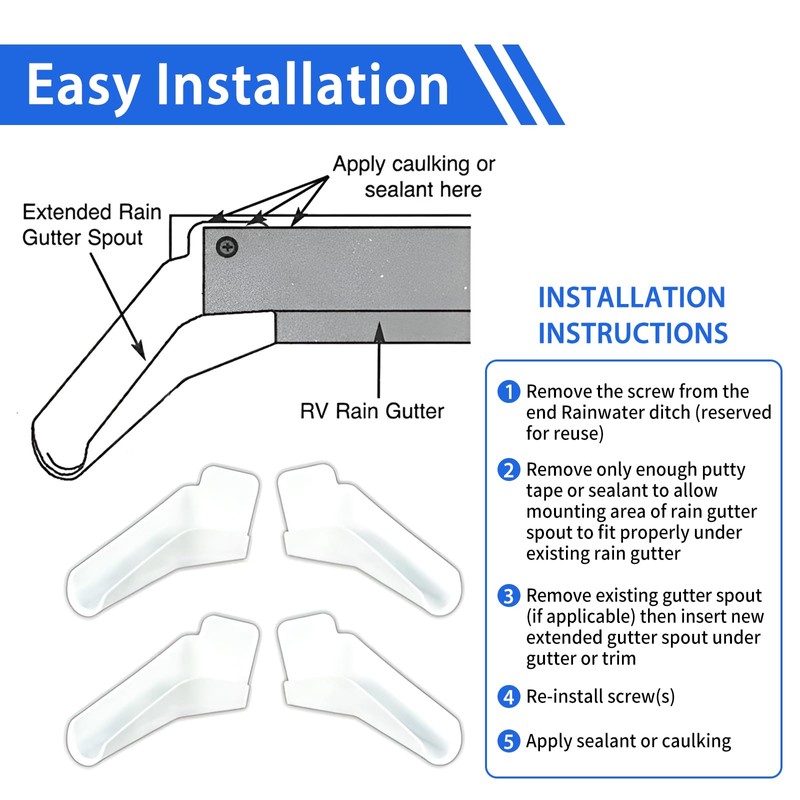 Easy Installation

Apply caulking or sealant here

Extended Rain Gutter Spout

RV Rain Gutter

INSTALLATION INSTRUCTIONS

1 Remove the screw from the end Rainwater ditch (reserved for reuse)

2 Remove only enough putty tape or sealant to allow mounting area of rain gutter spout to fit properly under existing rain gutter

3 Remove existing gutter spout (if applicable) then insert new extended gutter spout under gutter or trim

4 Re-install screw(s)

5 Apply sealant or caulking