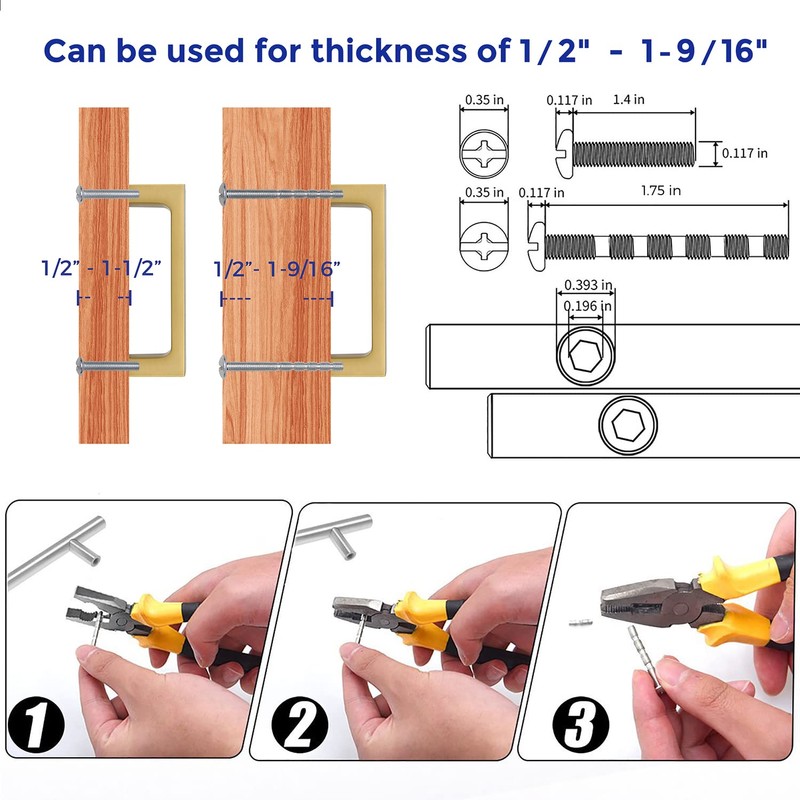 Can be used for thickness of 1/2" - 1-9/16"

1/2" - 1-1/2"

1/2"- 1-9/16"

0.35 in

0.117 in

1.4 in

0.117 in

0.35 in

0.117 in

1.75 in

0.393 in

0.196 in

1

2

3