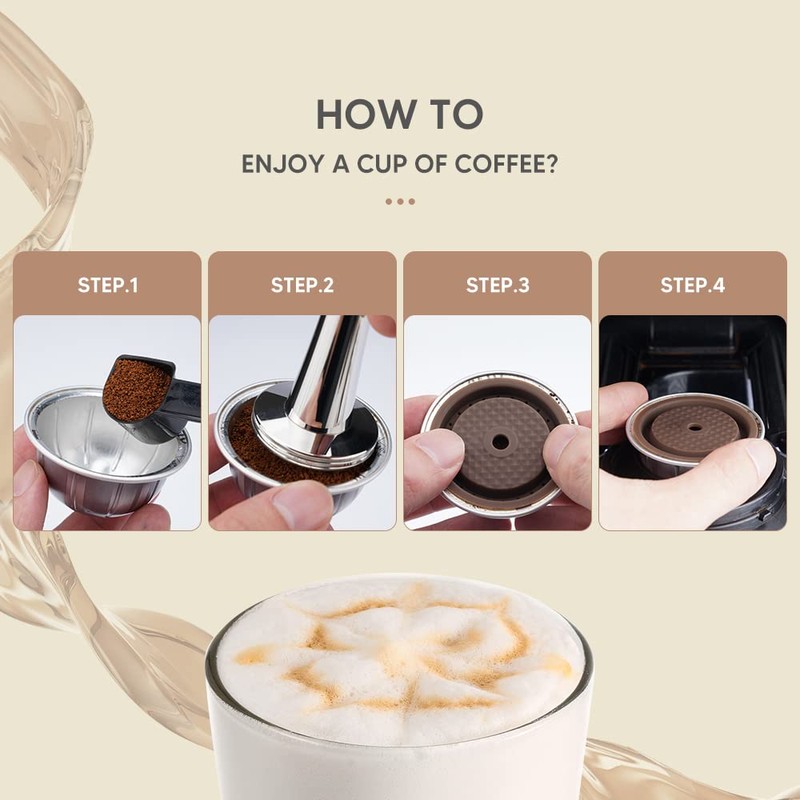 HOW TO

ENJOY A CUP OF COFFEE?

STEP.1

STEP.2

STEP.3

STEP.4