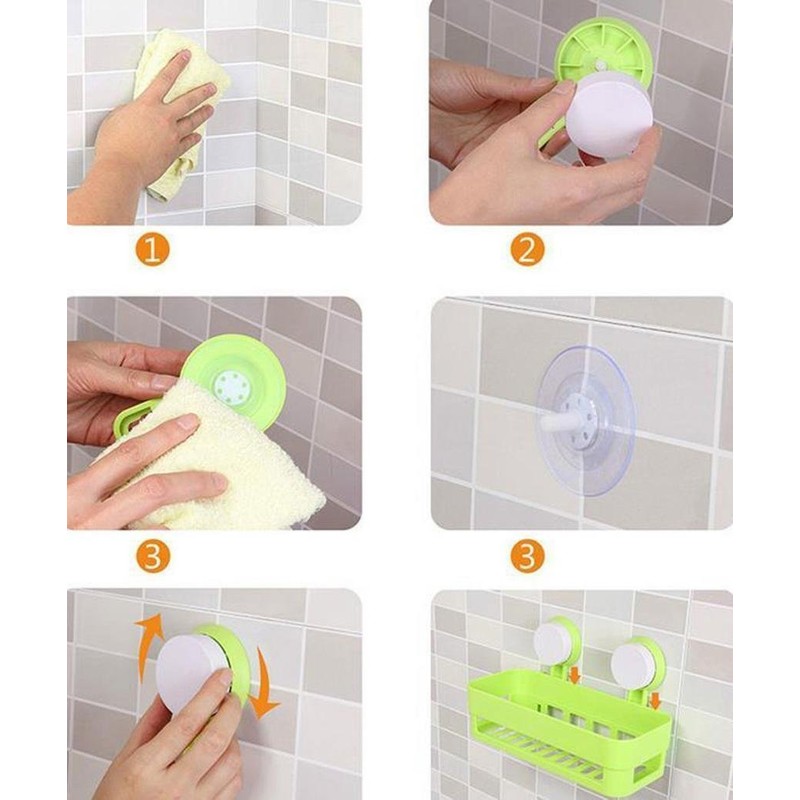 1

2

3

3