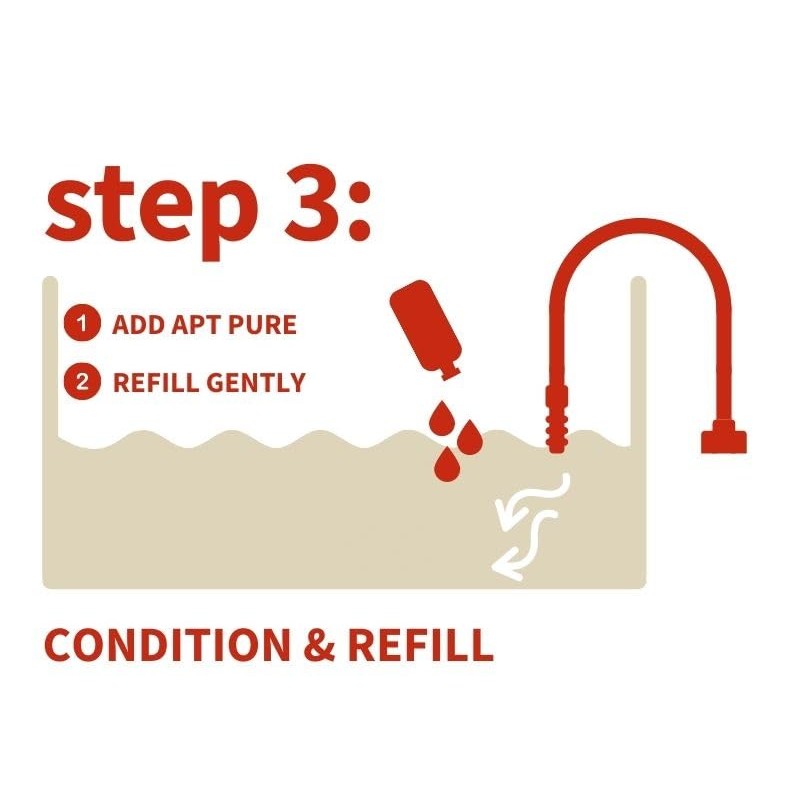 step 3:

1 ADD APT PURE

2 REFILL GENTLY

CONDITION & REFILL