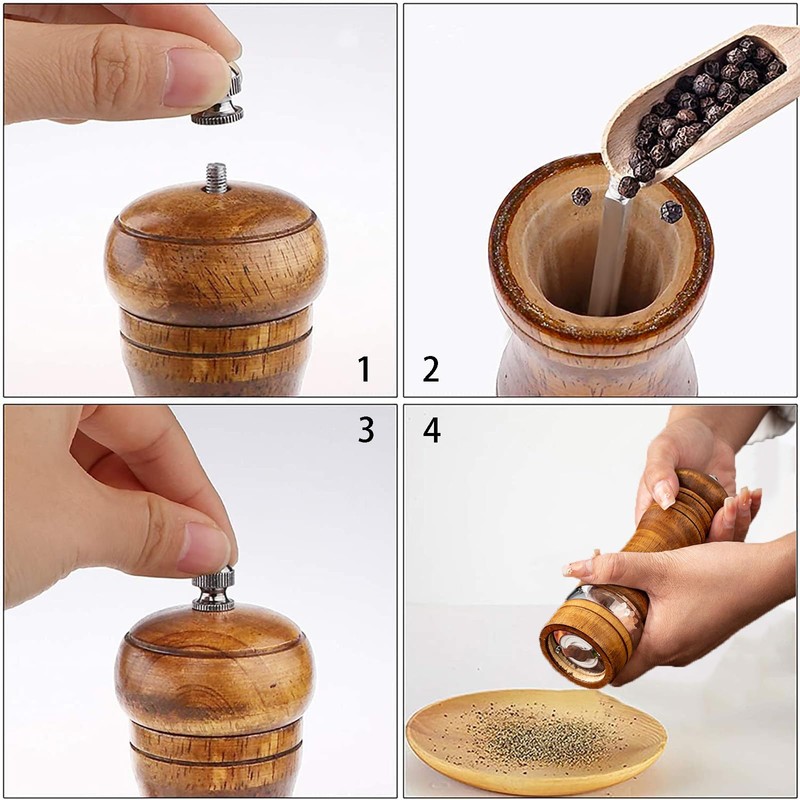 1

2

3

4