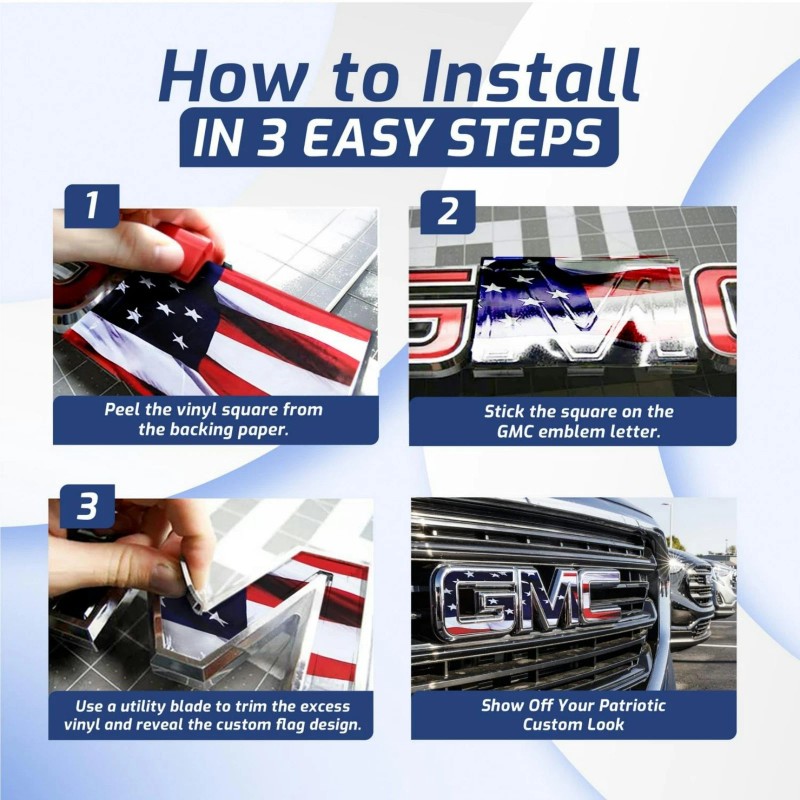 How to Install
IN 3 EASY STEPS

1
Peel the vinyl square from the backing paper.

2
Stick the square on the GMC emblem letter.

3
Use a utility blade to trim the excess vinyl and reveal the custom flag design.

GMC
Show Off Your Patriotic Custom Look