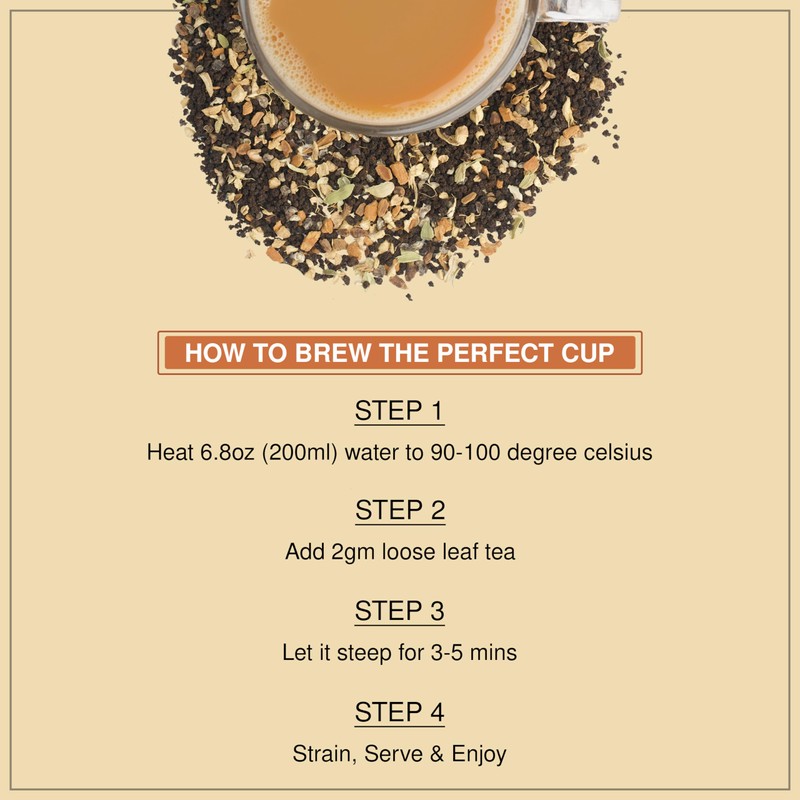 HOW TO BREW THE PERFECT CUP

STEP 1

Heat 6.8oz (200ml) water to 90-100 degree celsius

STEP 2

Add 2gm loose leaf tea

STEP 3

Let it steep for 3-5 mins

STEP 4

Strain, Serve & Enjoy