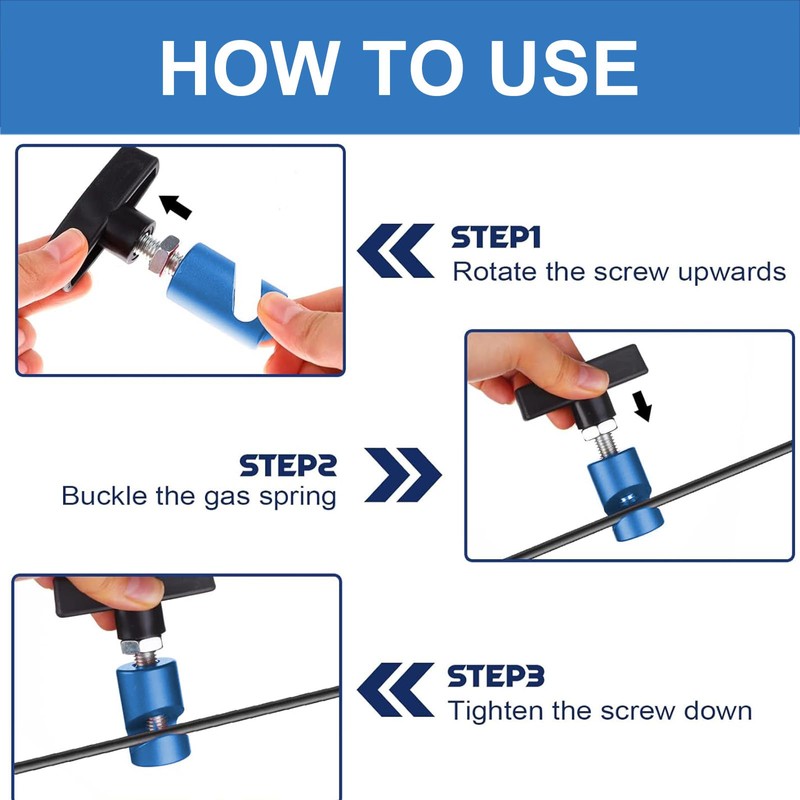 HOW TO USE

STEP1
Rotate the screw upwards

STEP2
Buckle the gas spring

STEP3
Tighten the screw down