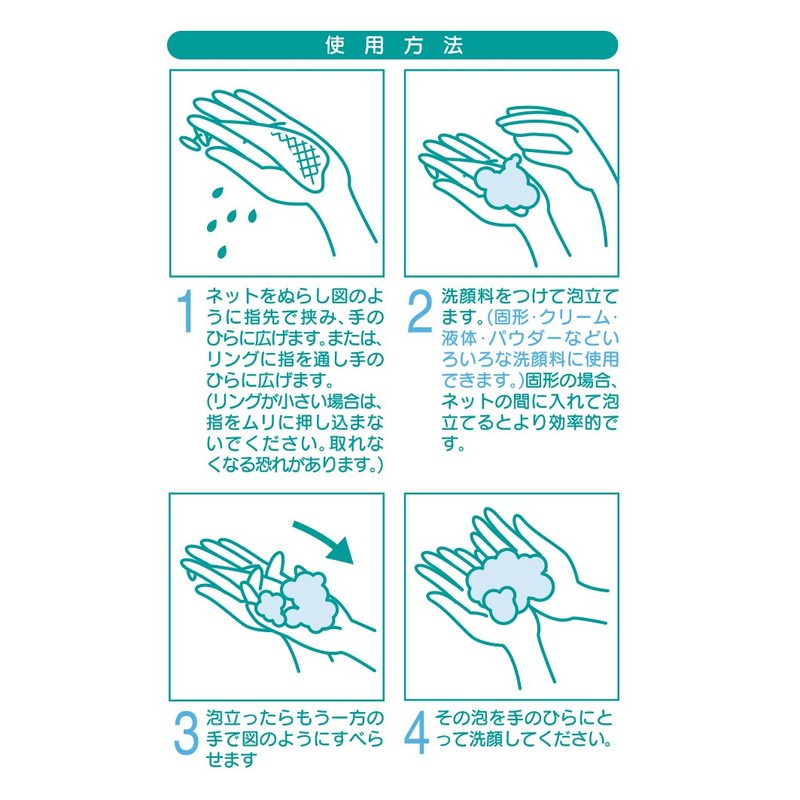 使用方法

1 ネットをぬらし図のように指先で挟み、手のひらに広げます。または、リングに指を通し手のひらに広げます。
(リングが小さい場合は、指をムリに押し込まないでください。取れなくなる恐れがあります。)

2 洗顔料をつけて泡立てます。(固形・クリーム・液体・パウダーなどいろいろな洗顔料に使用できます。)固形の場合、ネットの間に入れて泡立てるとより効率的です。

3 泡立ったらもう一方の手で図のようにすべらせます

4 その泡を手のひらにとって洗顔してください。