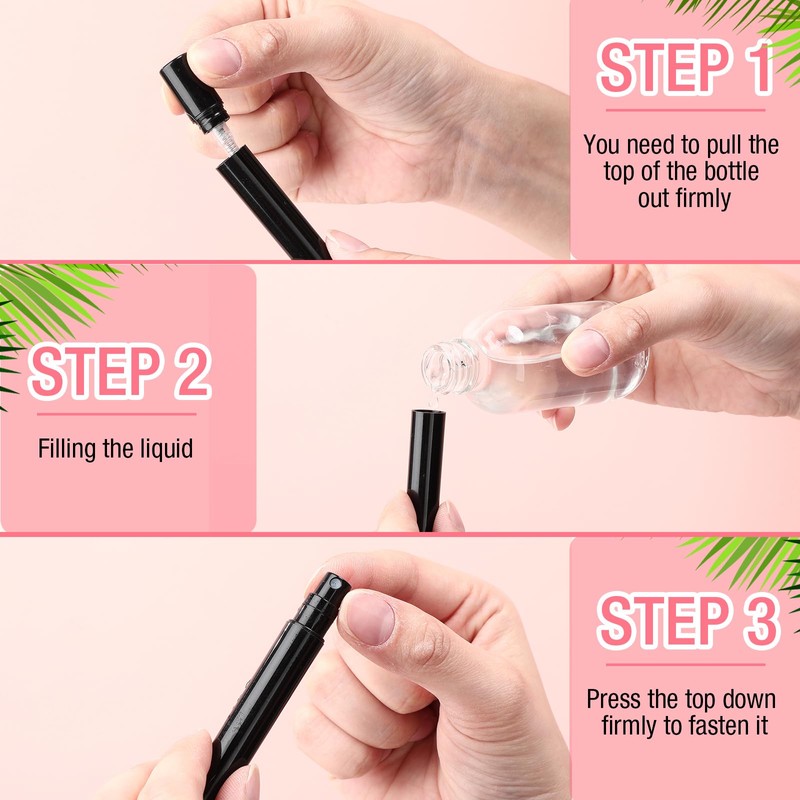 STEP 1

You need to pull the top of the bottle out firmly

STEP 2

Filling the liquid

STEP 3

Press the top down firmly to fasten it