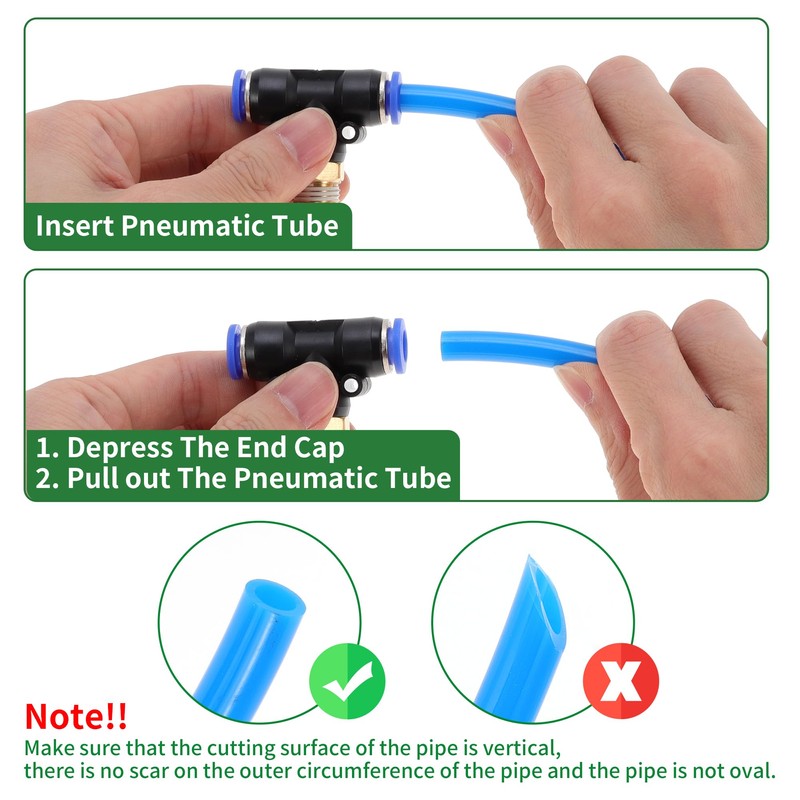 Insert Pneumatic Tube

1. Depress The End Cap
2. Pull out The Pneumatic Tube

Note!!
Make sure that the cutting surface of the pipe is vertical, there is no scar on the outer circumference of the pipe and the pipe is not oval.